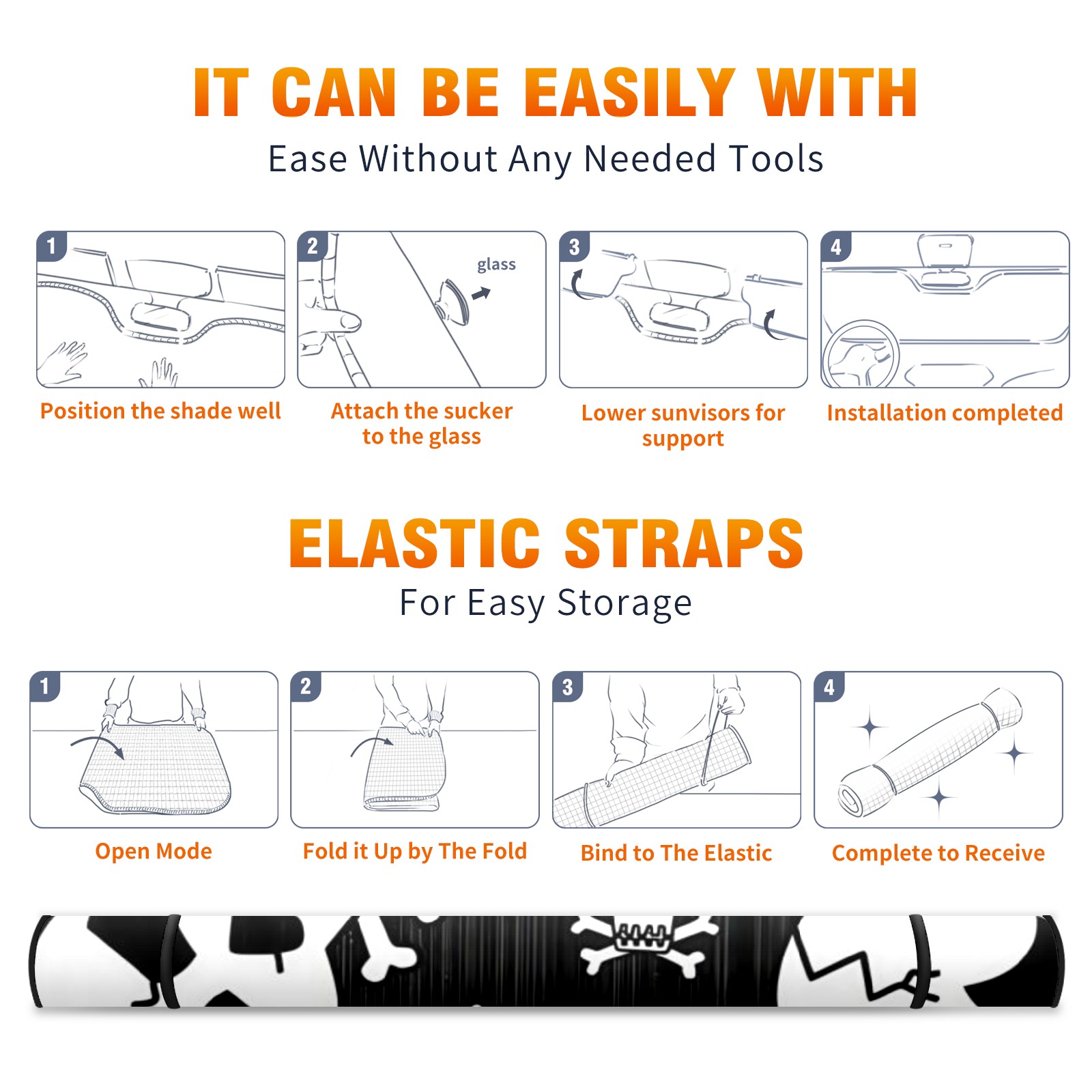 IT CAN BE EASILY WITH
Ease Without Any Needed Tools

1
Position the shade well

2
glass
Attach the sucker to the glass

3
Lower sunvisors for support

4
Installation completed

ELASTIC STRAPS
For Easy Storage

1
Open Mode

2
Fold it Up by The Fold

3
Bind to The Elastic

4
Complete to Receive