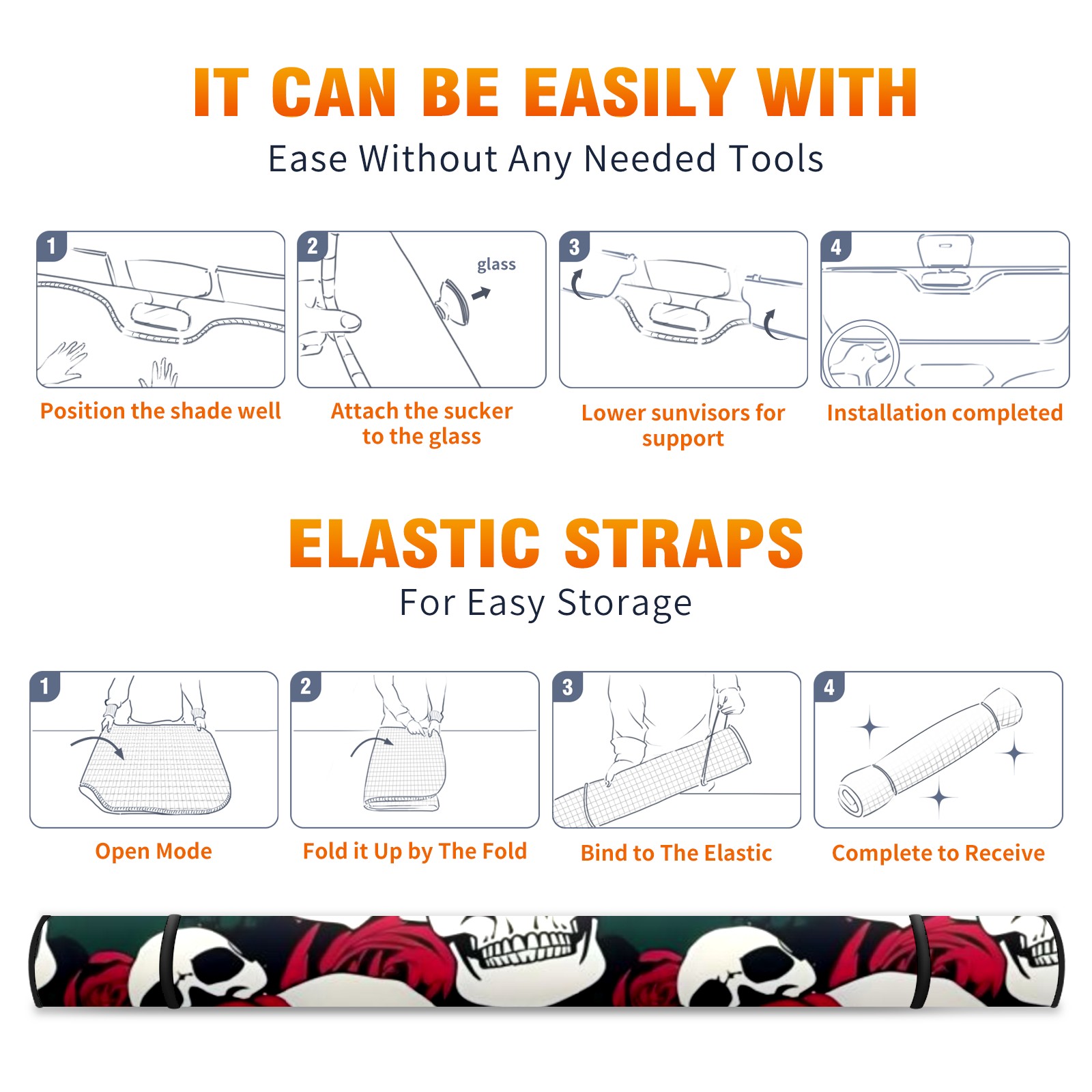 IT CAN BE EASILY WITH
Ease Without Any Needed Tools

1
Position the shade well

2
glass
Attach the sucker to the glass

3
Lower sunvisors for support

4
Installation completed

ELASTIC STRAPS
For Easy Storage

1
Open Mode

2
Fold it Up by The Fold

3
Bind to The Elastic

4
Complete to Receive