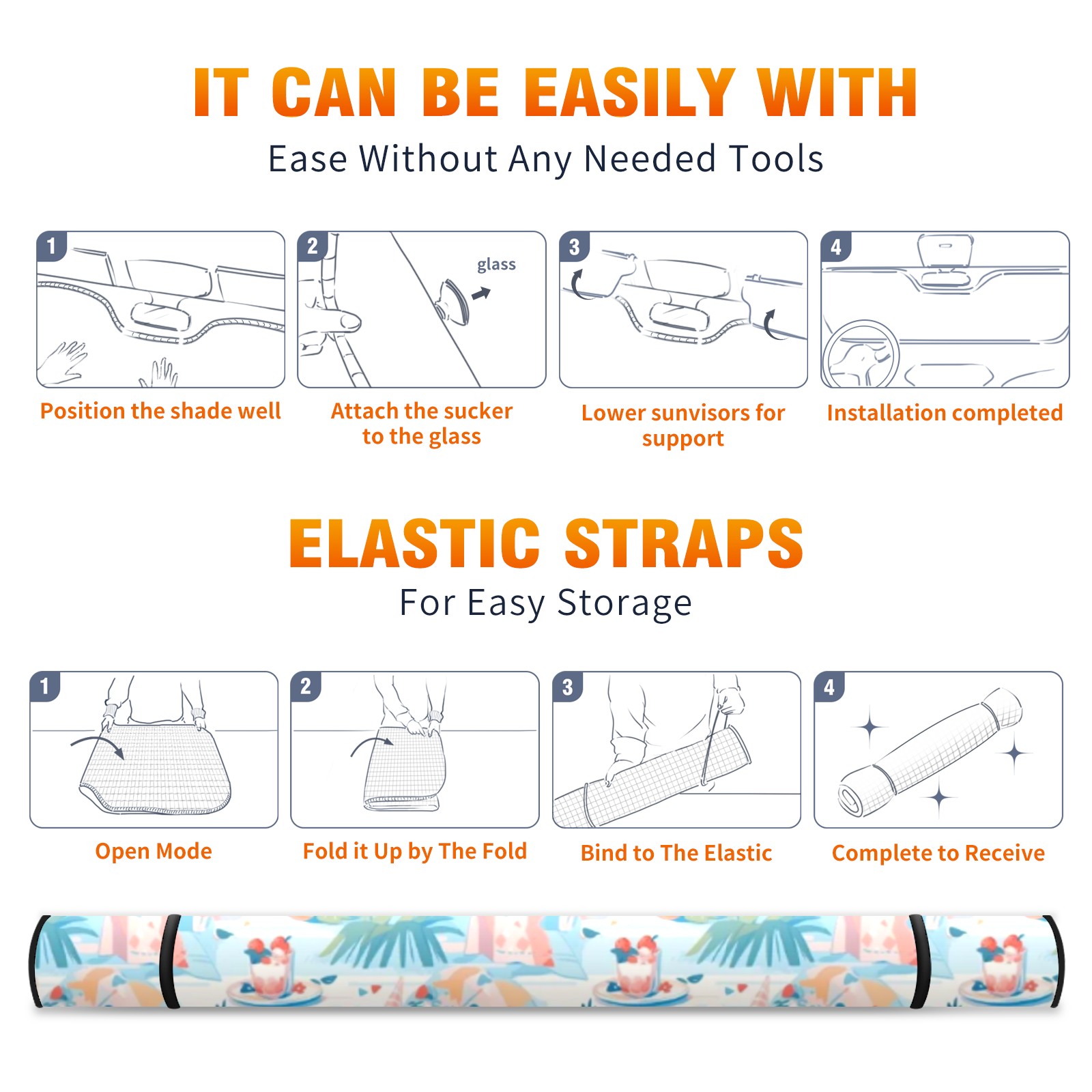 IT CAN BE EASILY WITH
Ease Without Any Needed Tools

1
Position the shade well

2
glass
Attach the sucker to the glass

3
Lower sunvisors for support

4
Installation completed

ELASTIC STRAPS
For Easy Storage

1
Open Mode

2
Fold it Up by The Fold

3
Bind to The Elastic

4
Complete to Receive