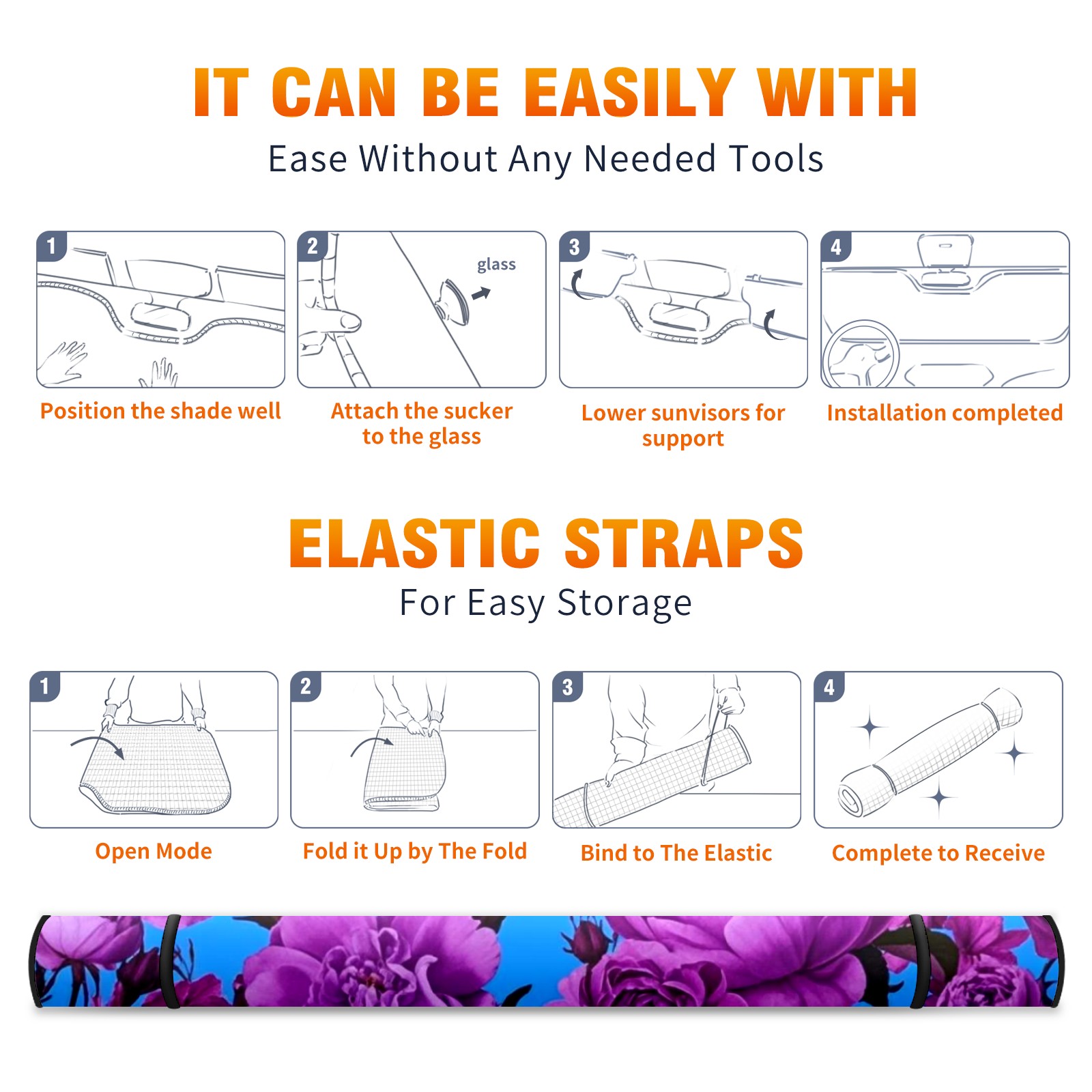 IT CAN BE EASILY WITH

Ease Without Any Needed Tools

1

Position the shade well

2

glass

Attach the sucker to the glass

3

Lower sunvisors for support

4

Installation completed

ELASTIC STRAPS

For Easy Storage

1

Open Mode

2

Fold it Up by The Fold

3

Bind to The Elastic

4

Complete to Receive