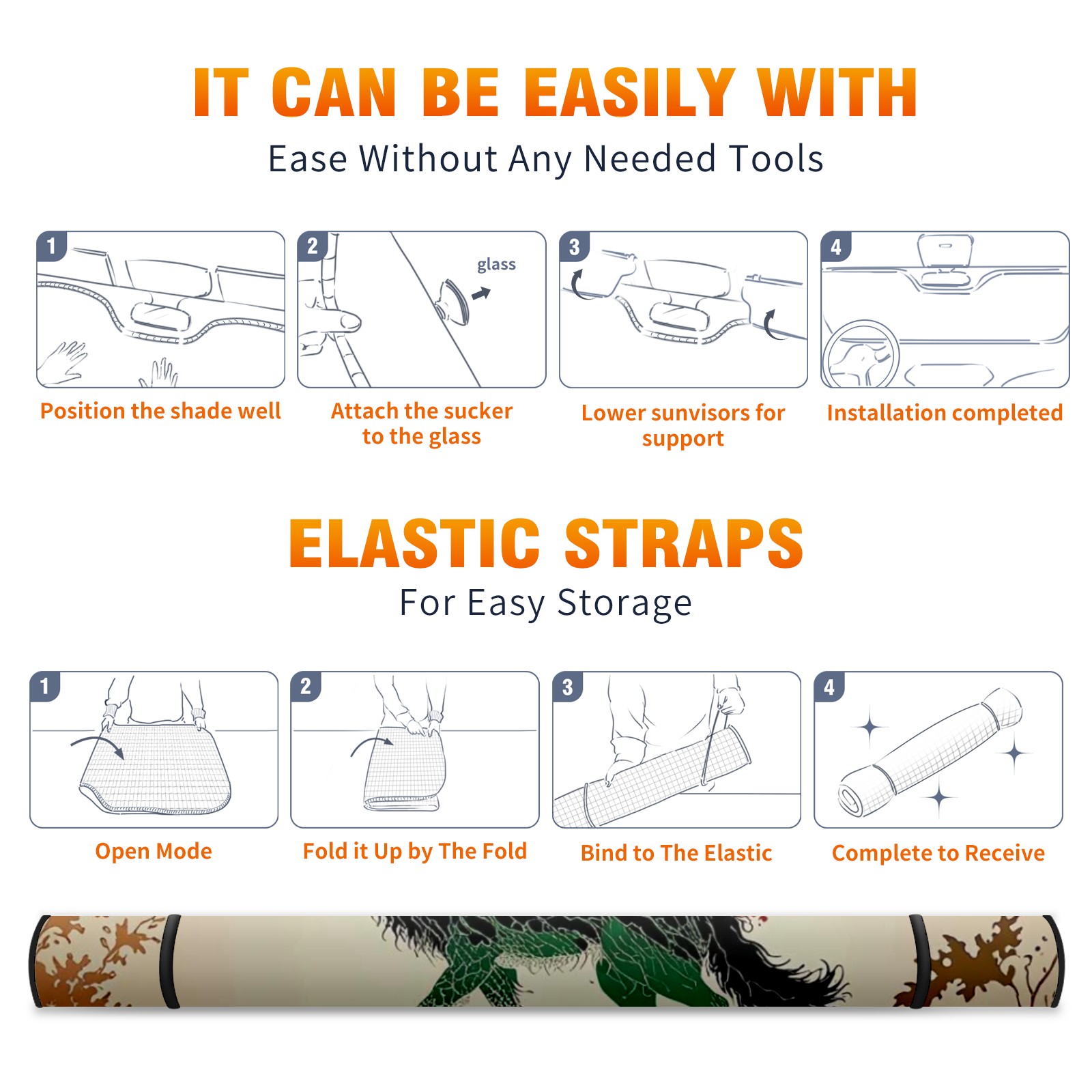 IT CAN BE EASILY WITH

Ease Without Any Needed Tools

1

Position the shade well

2

glass

Attach the sucker to the glass

3

Lower sunvisors for support

4

Installation completed

ELASTIC STRAPS

For Easy Storage

1

Open Mode

2

Fold it Up by The Fold

3

Bind to The Elastic

4

Complete to Receive