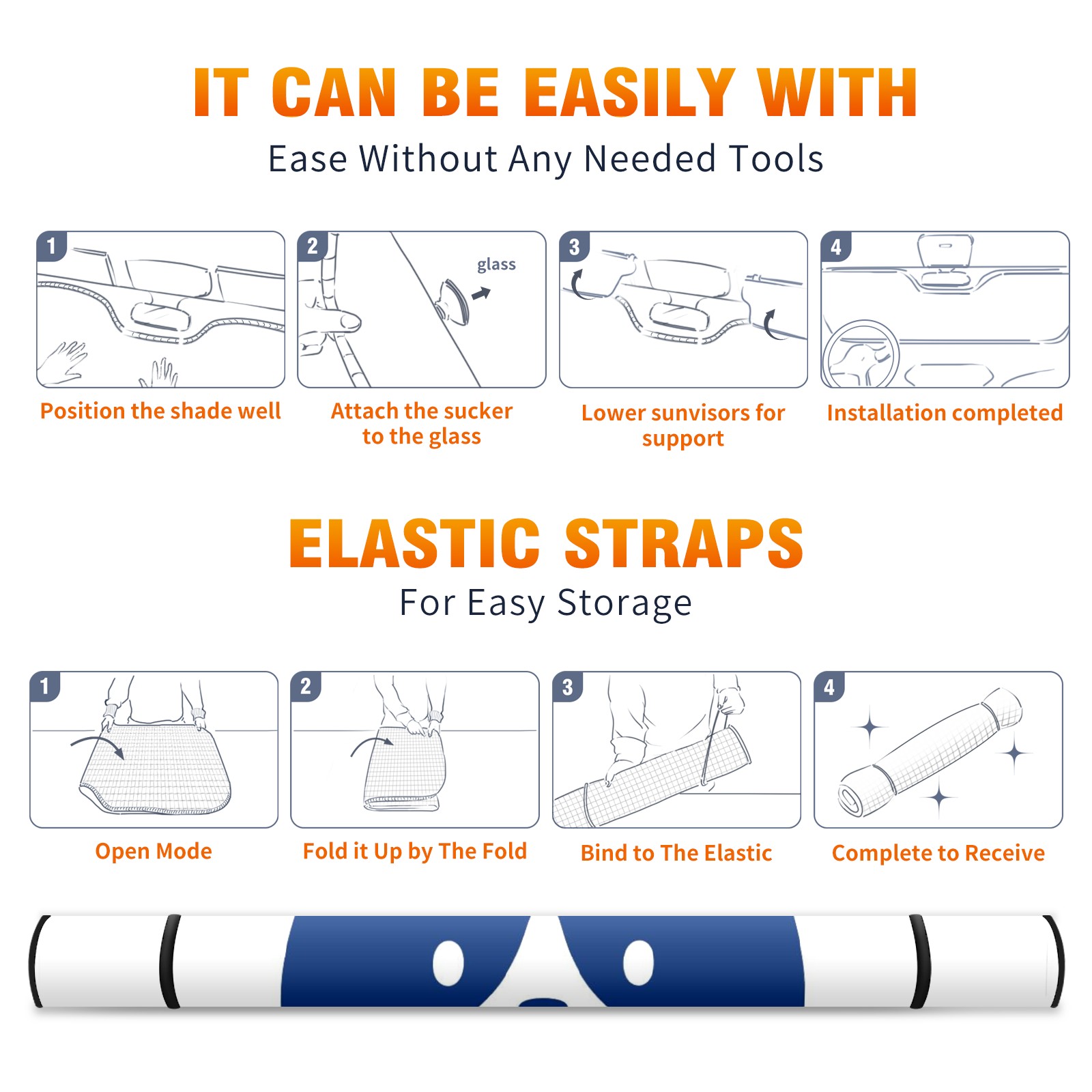 IT CAN BE EASILY WITH

Ease Without Any Needed Tools

1

Position the shade well

2

glass

Attach the sucker to the glass

3

Lower sunvisors for support

4

Installation completed

ELASTIC STRAPS

For Easy Storage

1

Open Mode

2

Fold it Up by The Fold

3

Bind to The Elastic

4

Complete to Receive