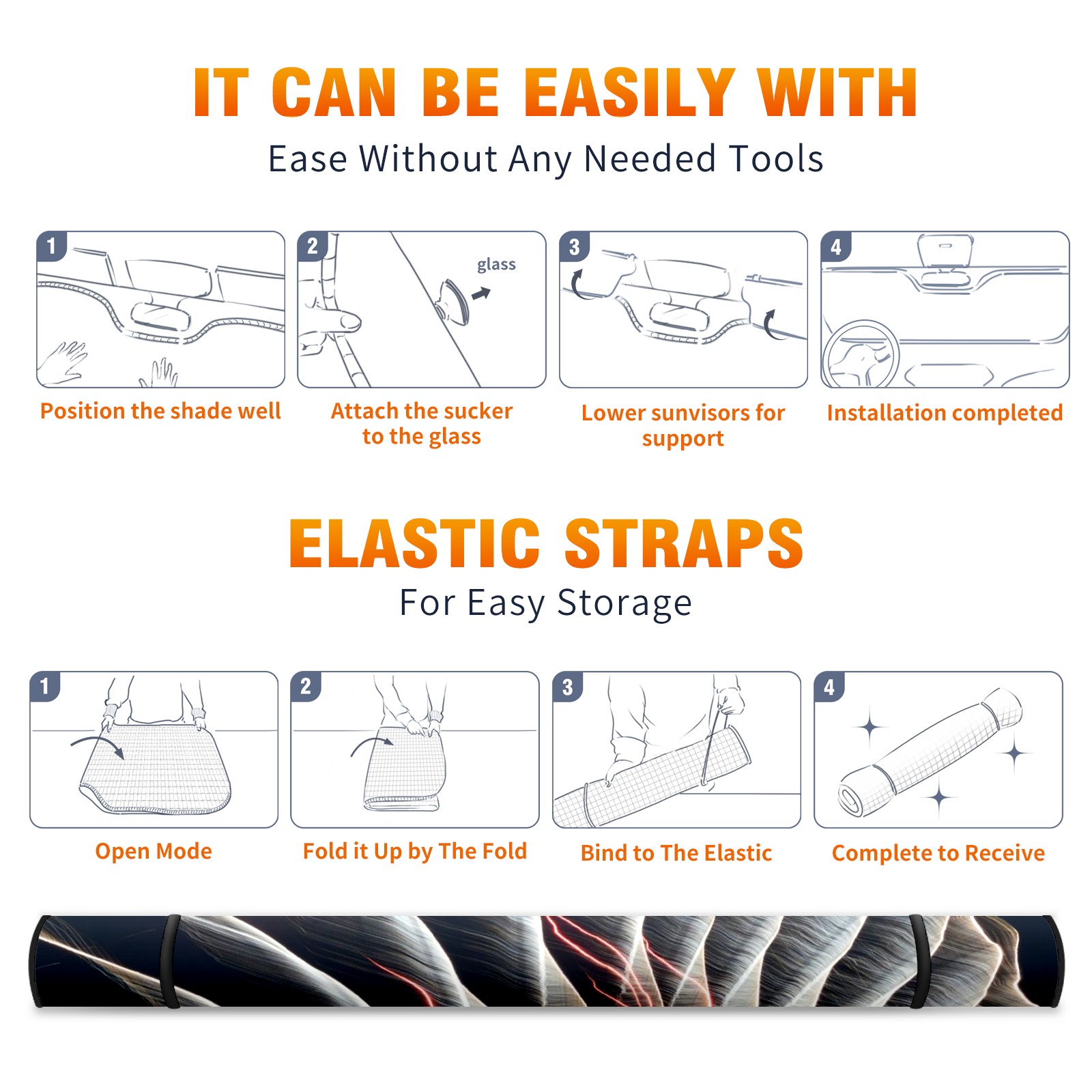 IT CAN BE EASILY WITH

Ease Without Any Needed Tools

1

Position the shade well

2

glass

Attach the sucker to the glass

3

Lower sunvisors for support

4

Installation completed

ELASTIC STRAPS

For Easy Storage

1

Open Mode

2

Fold it Up by The Fold

3

Bind to The Elastic

4

Complete to Receive