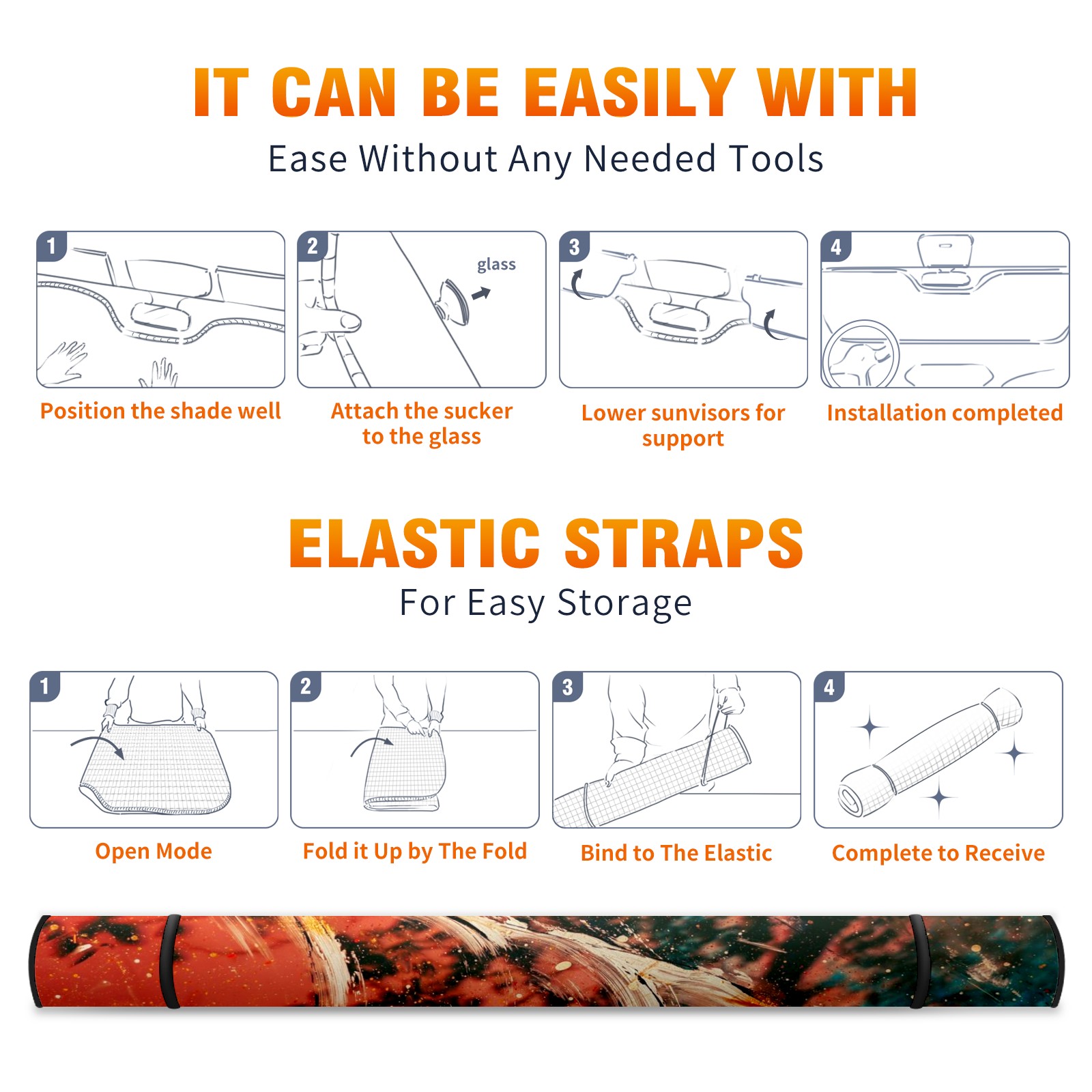 IT CAN BE EASILY WITH
Ease Without Any Needed Tools

1
Position the shade well

2
glass
Attach the sucker to the glass

3
Lower sunvisors for support

4
Installation completed

ELASTIC STRAPS
For Easy Storage

1
Open Mode

2
Fold it Up by The Fold

3
Bind to The Elastic

4
Complete to Receive