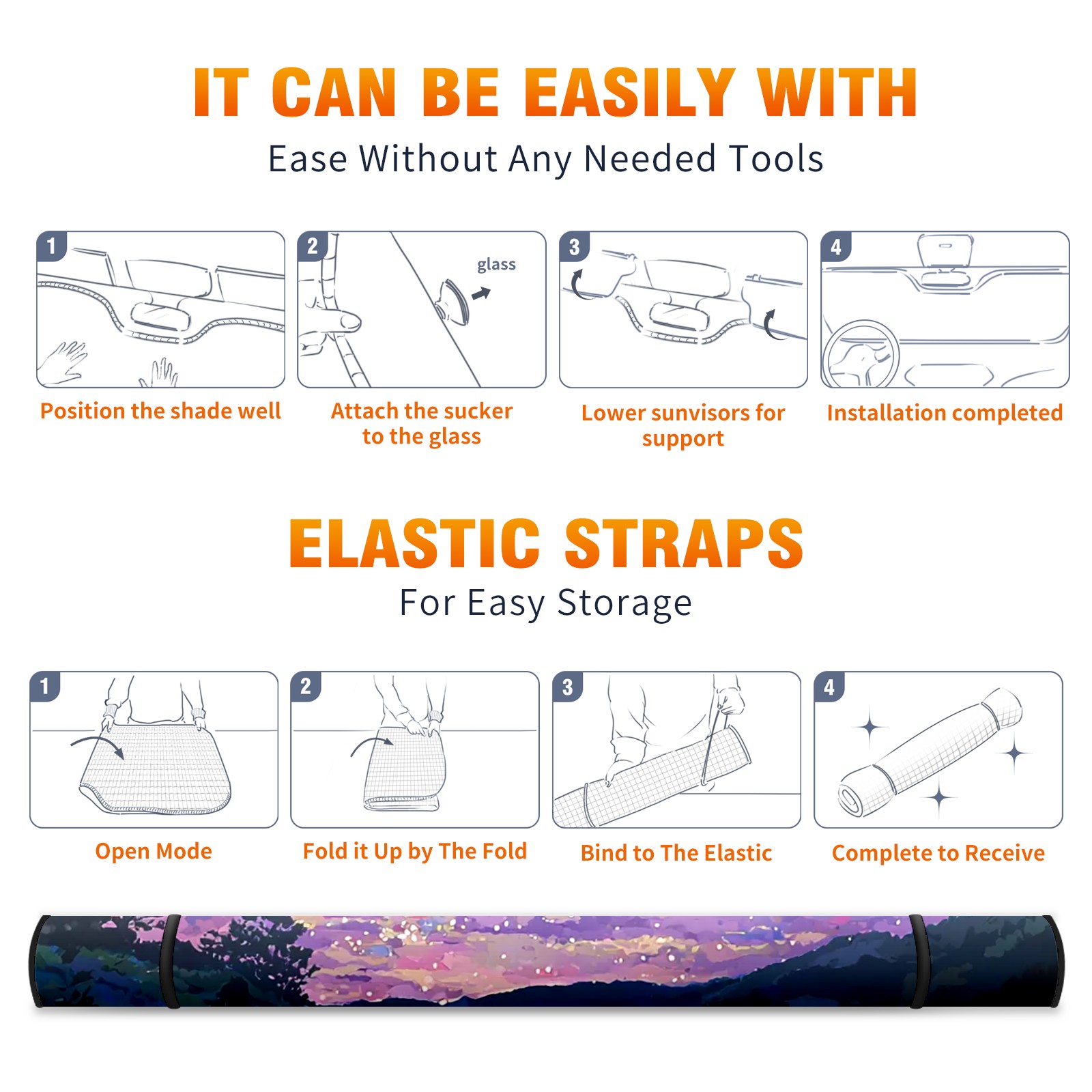 IT CAN BE EASILY WITH

Ease Without Any Needed Tools

1

Position the shade well

2

glass

Attach the sucker to the glass

3

Lower sunvisors for support

4

Installation completed

ELASTIC STRAPS

For Easy Storage

1

Open Mode

2

Fold it Up by The Fold

3

Bind to The Elastic

4

Complete to Receive