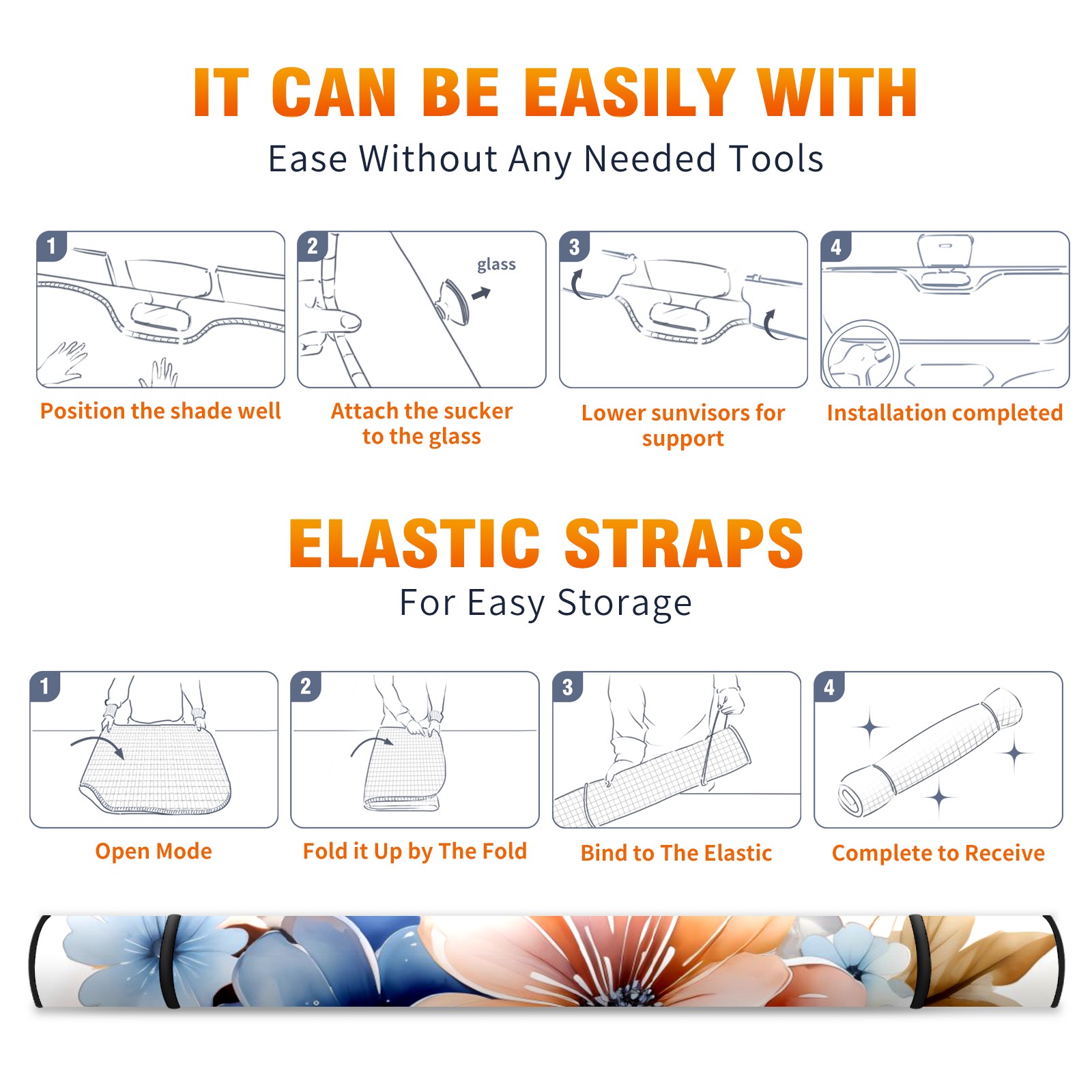 IT CAN BE EASILY WITH

Ease Without Any Needed Tools

1

Position the shade well

2

glass

Attach the sucker to the glass

3

Lower sunvisors for support

4

Installation completed

ELASTIC STRAPS

For Easy Storage

1

Open Mode

2

Fold it Up by The Fold

3

Bind to The Elastic

4

Complete to Receive