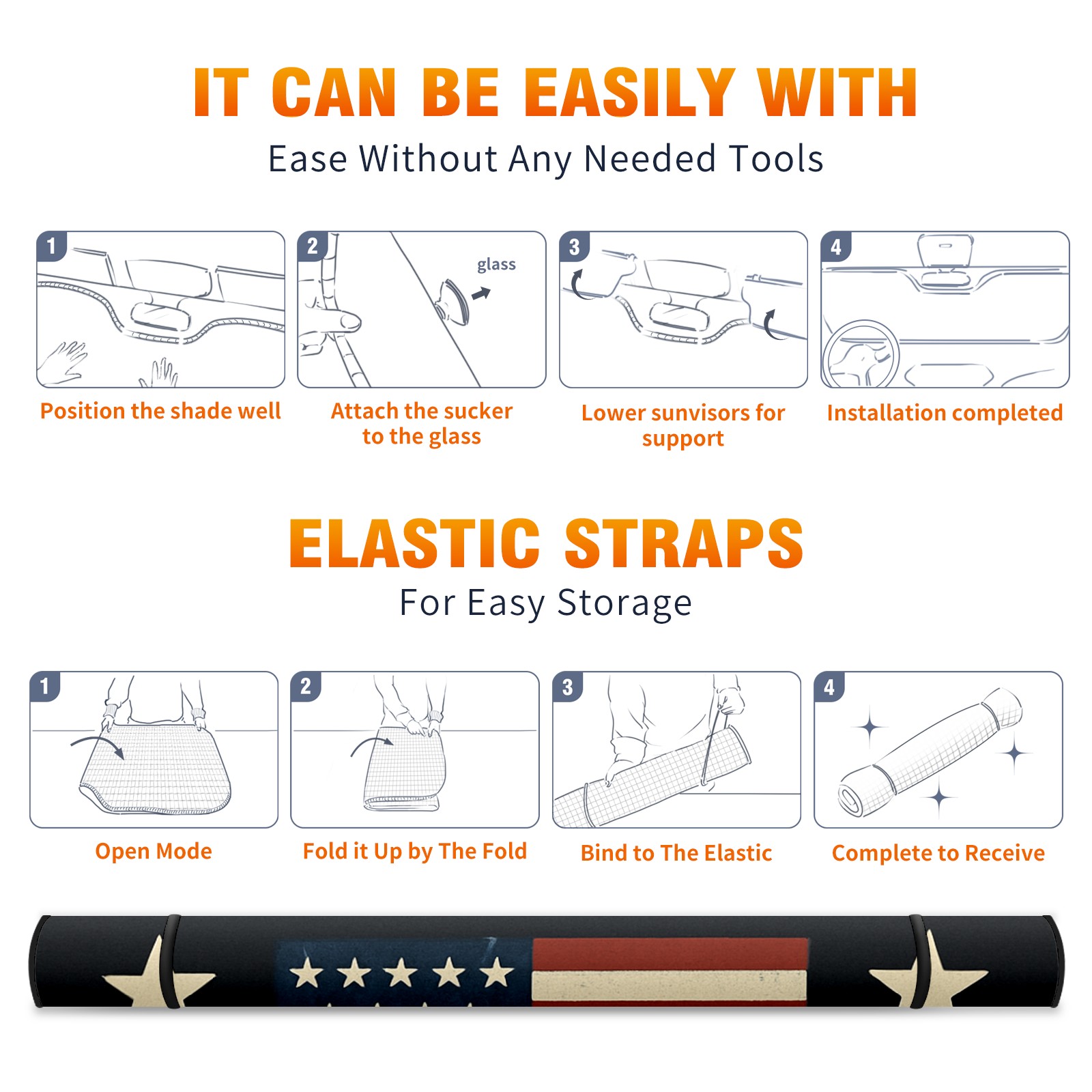 IT CAN BE EASILY WITH
Ease Without Any Needed Tools

1
Position the shade well

2
glass
Attach the sucker to the glass

3
Lower sunvisors for support

4
Installation completed

ELASTIC STRAPS
For Easy Storage

1
Open Mode

2
Fold it Up by The Fold

3
Bind to The Elastic

4
Complete to Receive