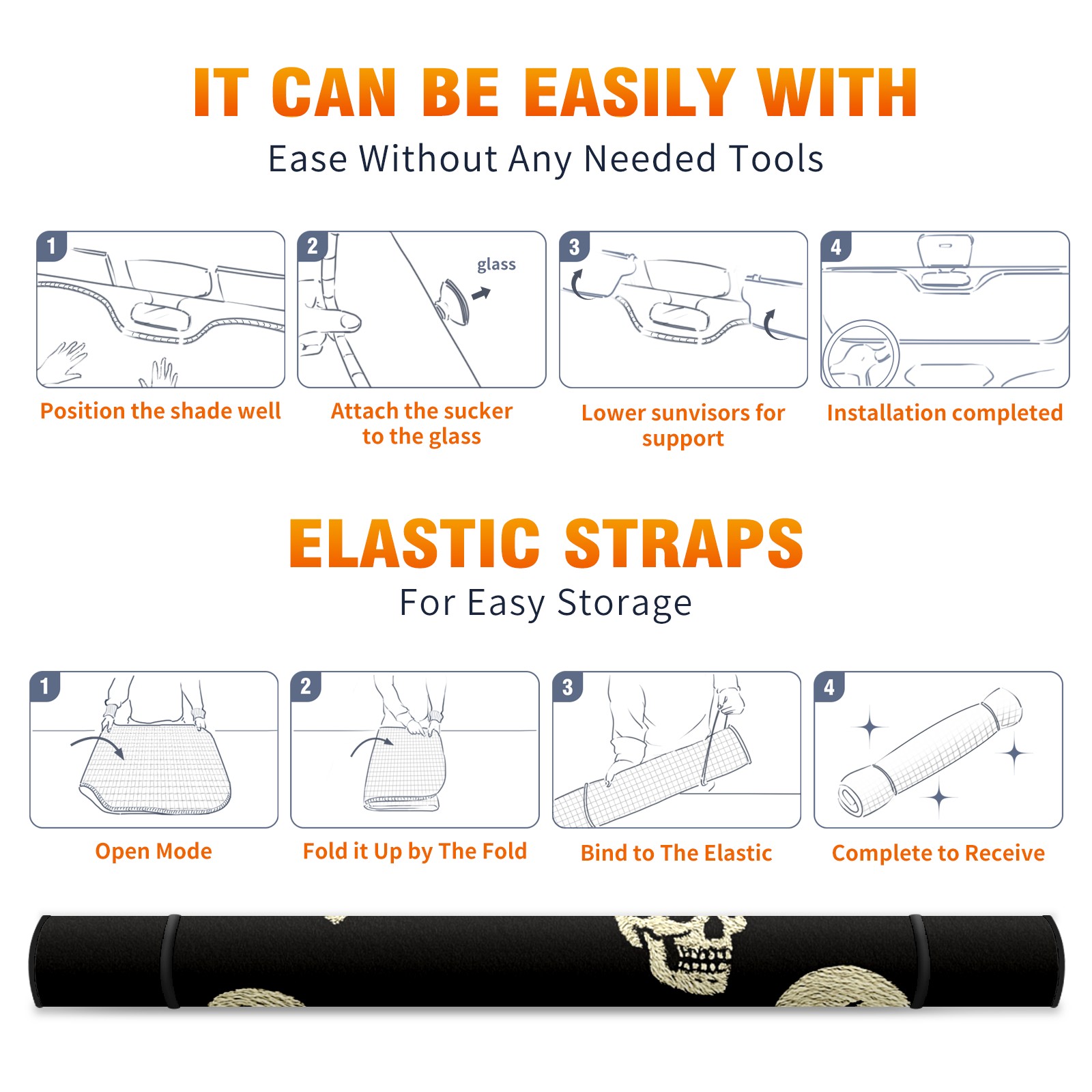 IT CAN BE EASILY WITH
Ease Without Any Needed Tools

1
Position the shade well

2
glass
Attach the sucker to the glass

3
Lower sunvisors for support

4
Installation completed

ELASTIC STRAPS
For Easy Storage

1
Open Mode

2
Fold it Up by The Fold

3
Bind to The Elastic

4
Complete to Receive