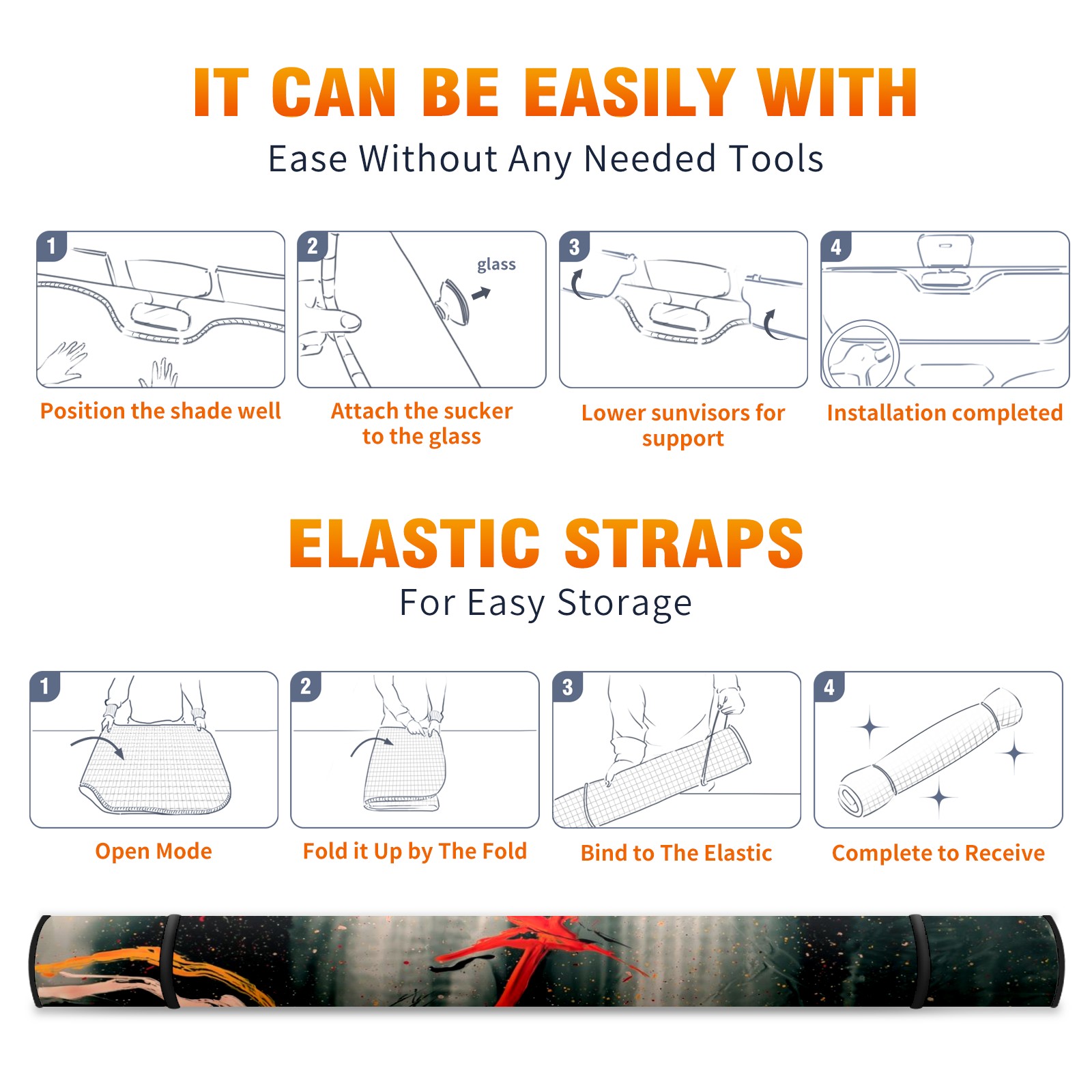 IT CAN BE EASILY WITH

Ease Without Any Needed Tools

1

Position the shade well

2

glass

Attach the sucker to the glass

3

Lower sunvisors for support

4

Installation completed

ELASTIC STRAPS

For Easy Storage

1

Open Mode

2

Fold it Up by The Fold

3

Bind to The Elastic

4

Complete to Receive