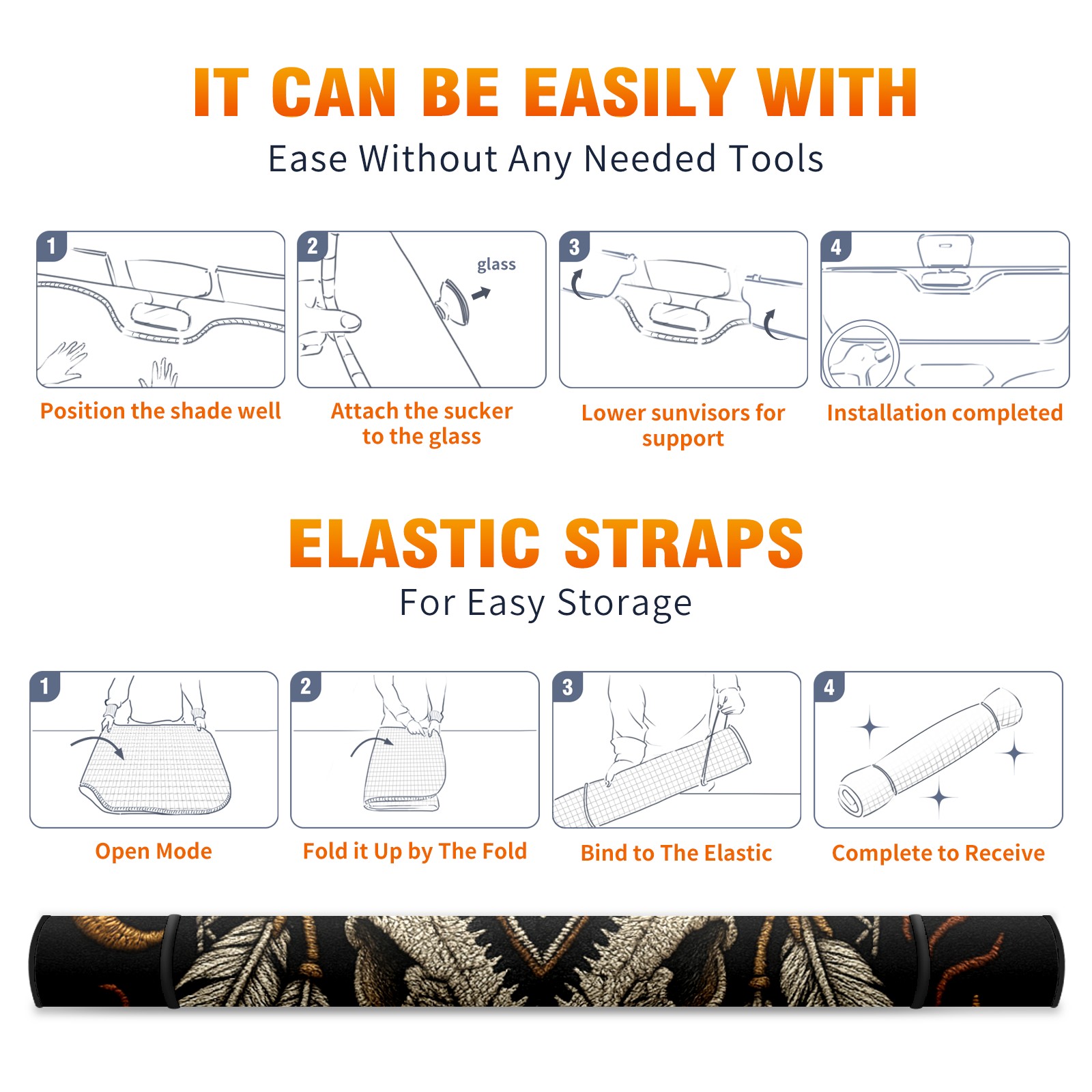 IT CAN BE EASILY WITH

Ease Without Any Needed Tools

1

Position the shade well

2

glass

Attach the sucker to the glass

3

Lower sunvisors for support

4

Installation completed

ELASTIC STRAPS

For Easy Storage

1

Open Mode

2

Fold it Up by The Fold

3

Bind to The Elastic

4

Complete to Receive