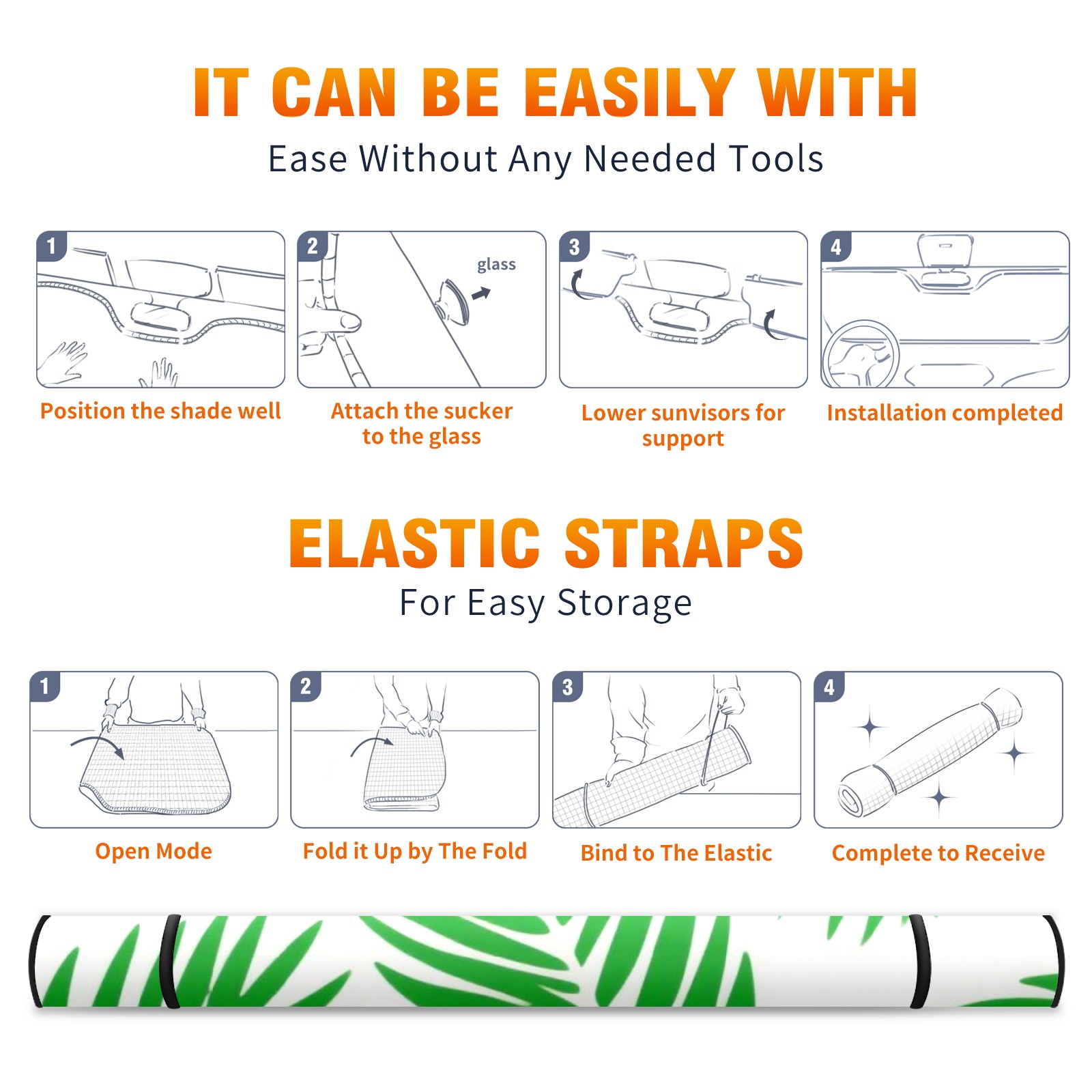 IT CAN BE EASILY WITH
Ease Without Any Needed Tools

1
Position the shade well

2
glass
Attach the sucker to the glass

3
Lower sunvisors for support

4
Installation completed

ELASTIC STRAPS
For Easy Storage

1
Open Mode

2
Fold it Up by The Fold

3
Bind to The Elastic

4
Complete to Receive