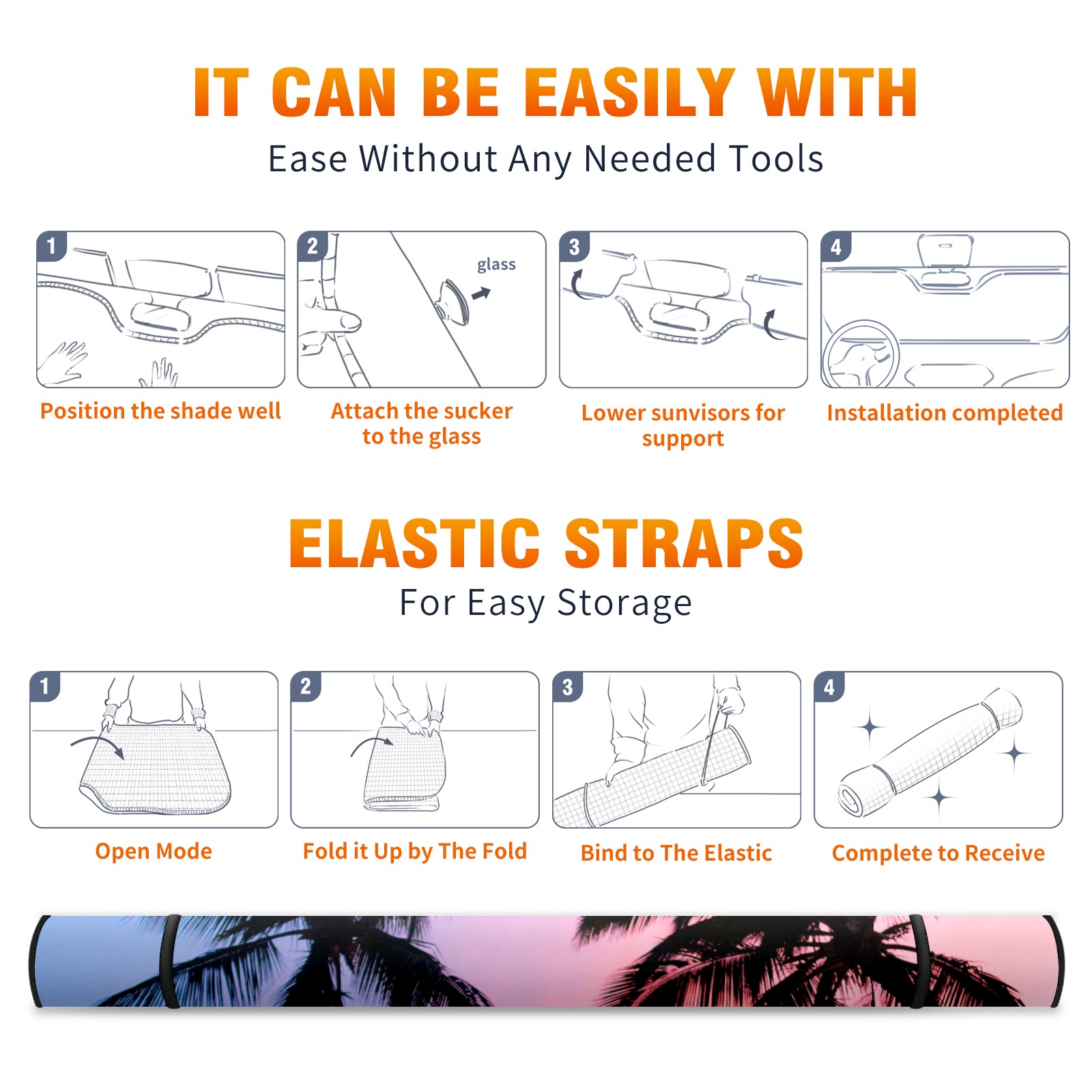 IT CAN BE EASILY WITH

Ease Without Any Needed Tools

1

Position the shade well

2

glass

Attach the sucker to the glass

3

Lower sunvisors for support

4

Installation completed

ELASTIC STRAPS

For Easy Storage

1

Open Mode

2

Fold it Up by The Fold

3

Bind to The Elastic

4

Complete to Receive