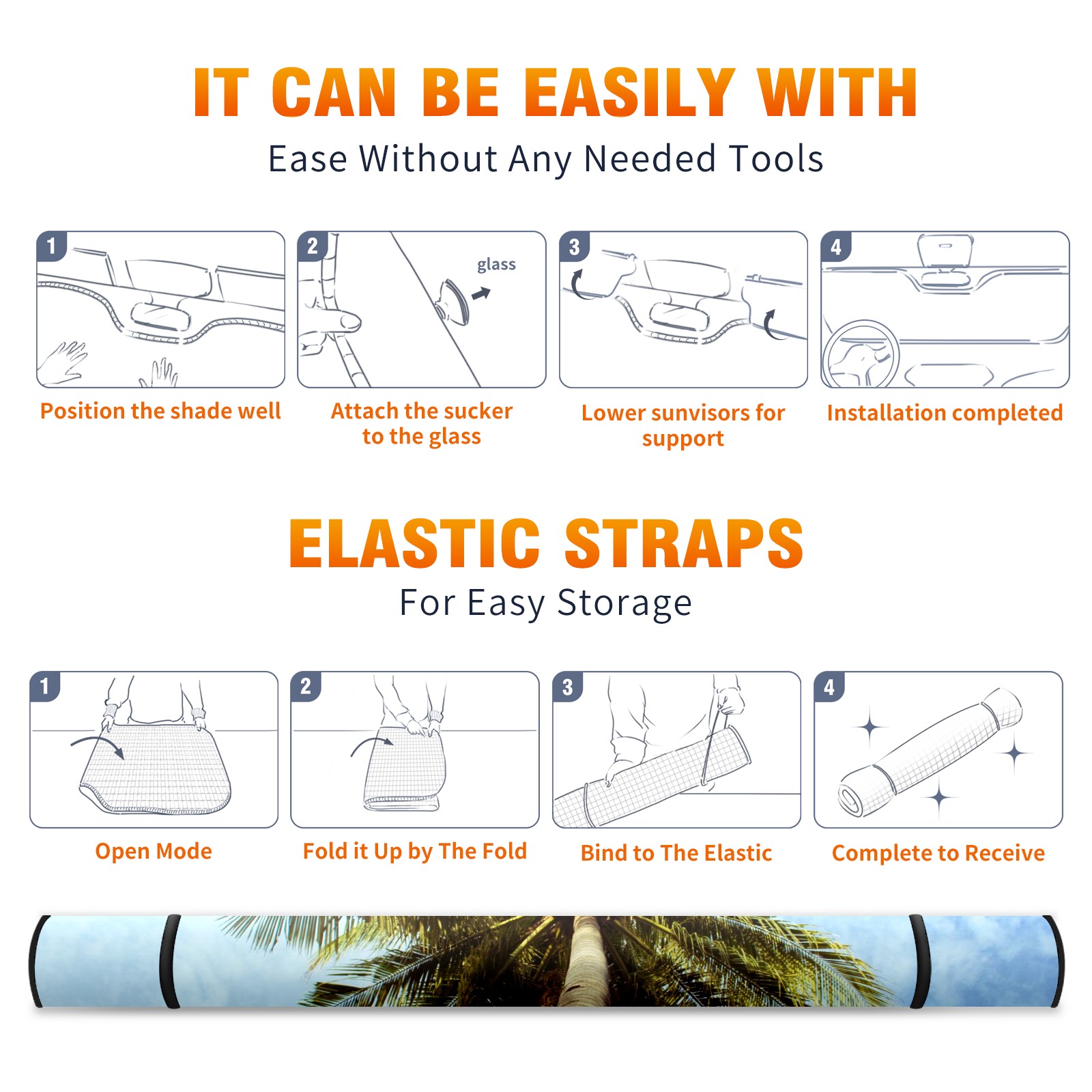 IT CAN BE EASILY WITH
Ease Without Any Needed Tools

1
Position the shade well

2
glass
Attach the sucker to the glass

3
Lower sunvisors for support

4
Installation completed

ELASTIC STRAPS
For Easy Storage

1
Open Mode

2
Fold it Up by The Fold

3
Bind to The Elastic

4
Complete to Receive