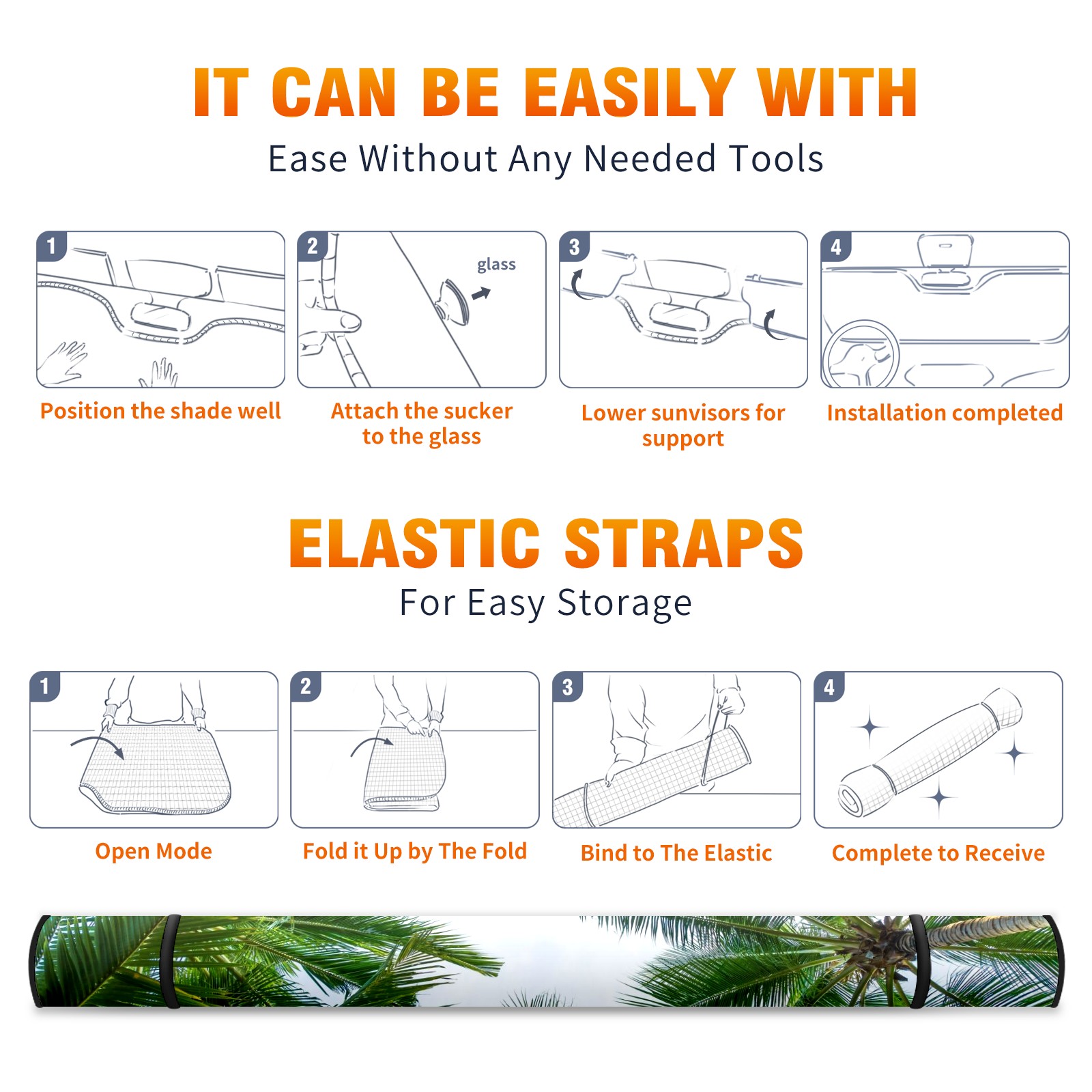 IT CAN BE EASILY WITH
Ease Without Any Needed Tools

1
Position the shade well

2
glass
Attach the sucker to the glass

3
Lower sunvisors for support

4
Installation completed

ELASTIC STRAPS
For Easy Storage

1
Open Mode

2
Fold it Up by The Fold

3
Bind to The Elastic

4
Complete to Receive