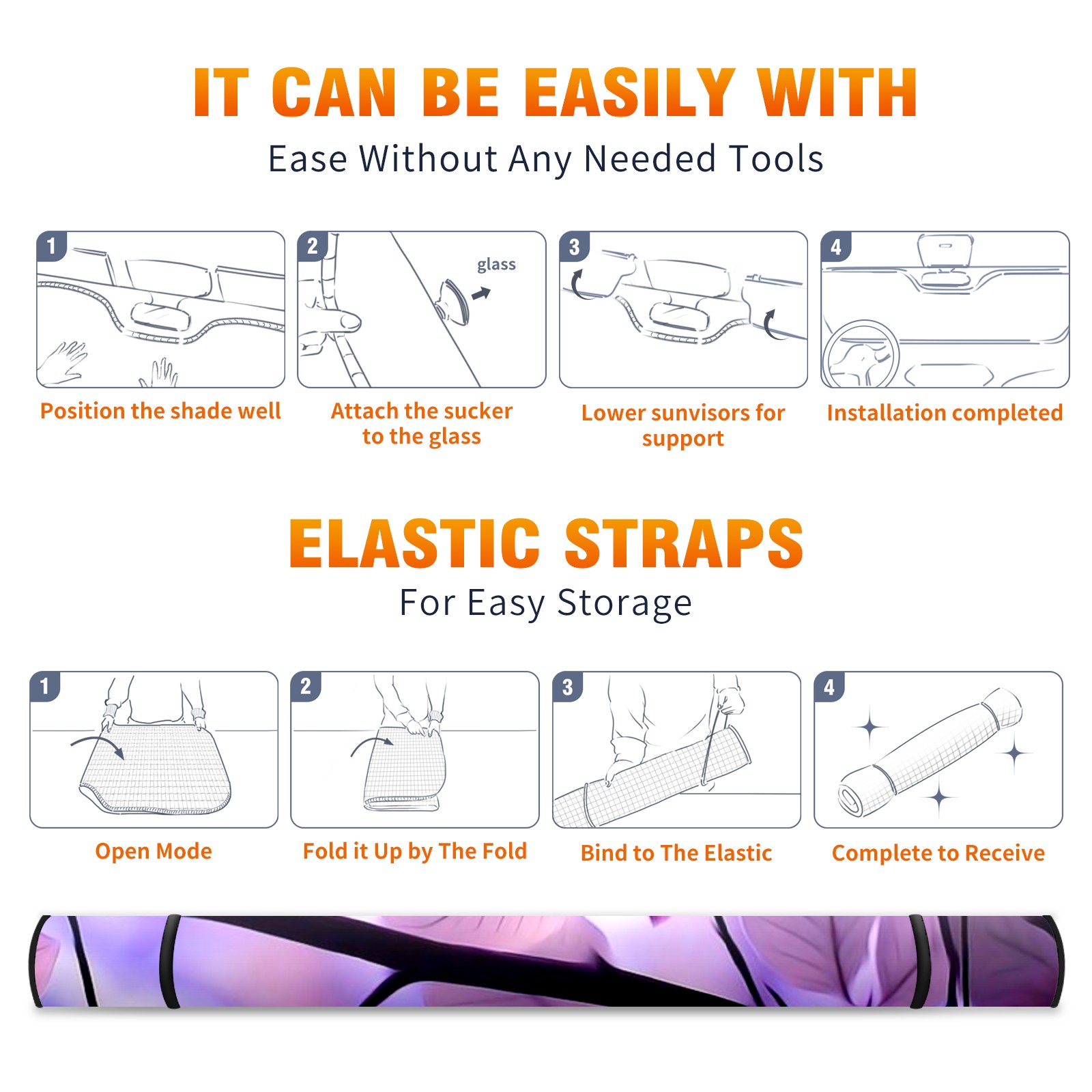 IT CAN BE EASILY WITH
Ease Without Any Needed Tools

1
Position the shade well

2
glass
Attach the sucker to the glass

3
Lower sunvisors for support

4
Installation completed

ELASTIC STRAPS
For Easy Storage

1
Open Mode

2
Fold it Up by The Fold

3
Bind to The Elastic

4
Complete to Receive