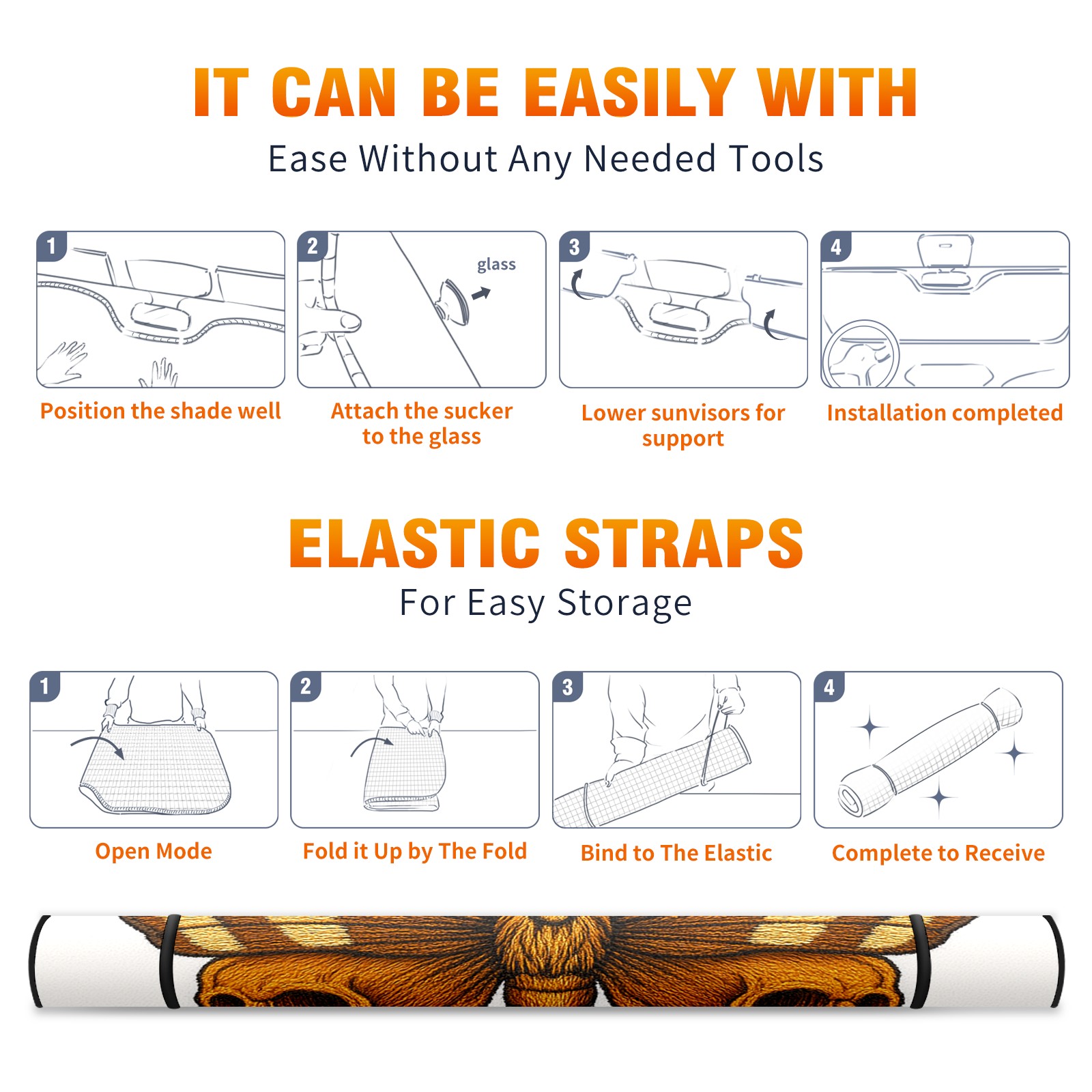 IT CAN BE EASILY WITH
Ease Without Any Needed Tools

1
Position the shade well

2
glass
Attach the sucker to the glass

3
Lower sunvisors for support

4
Installation completed

ELASTIC STRAPS
For Easy Storage

1
Open Mode

2
Fold it Up by The Fold

3
Bind to The Elastic

4
Complete to Receive