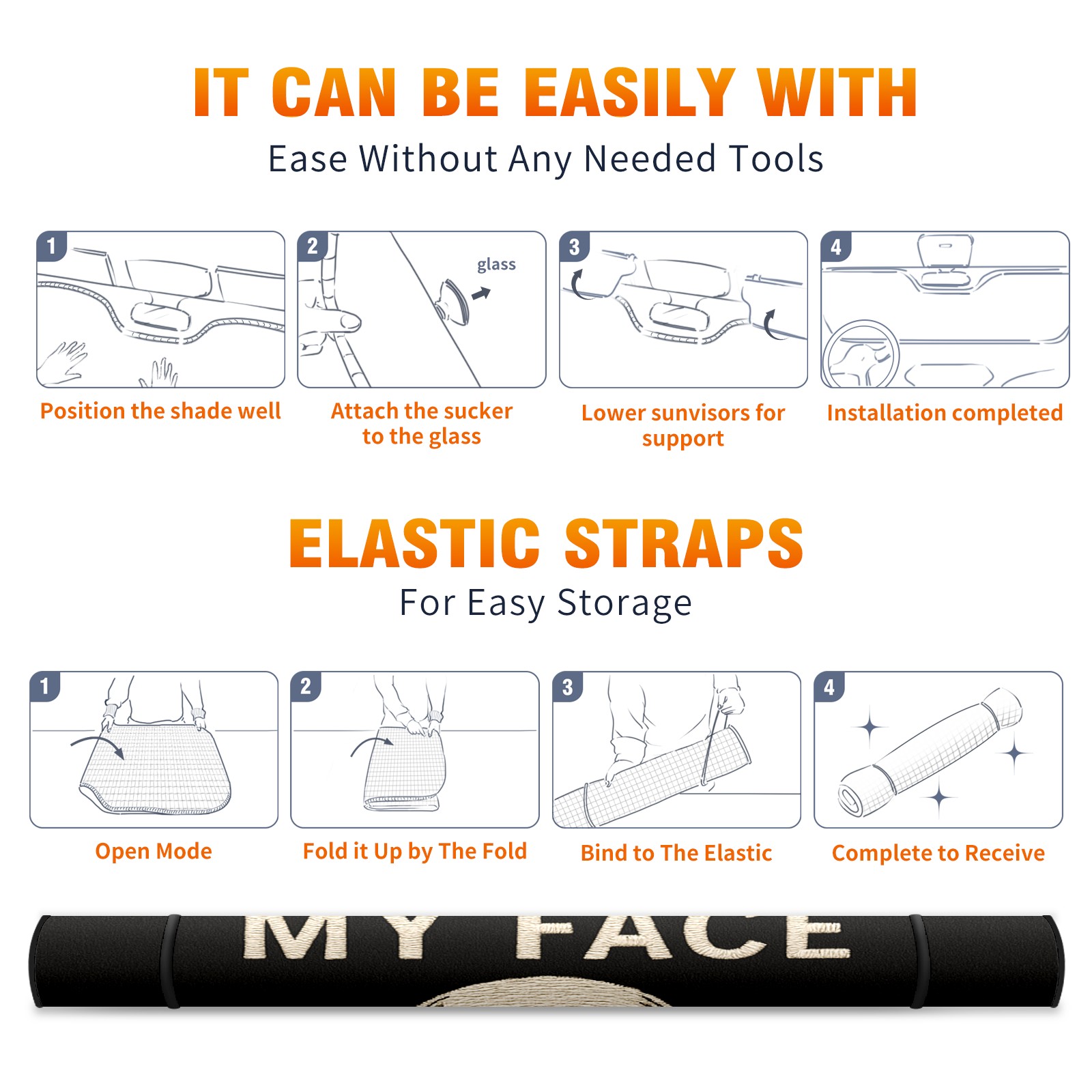 IT CAN BE EASILY WITH
Ease Without Any Needed Tools

1
Position the shade well

2
glass
Attach the sucker to the glass

3
Lower sunvisors for support

4
Installation completed

ELASTIC STRAPS
For Easy Storage

1
Open Mode

2
Fold it Up by The Fold

3
Bind to The Elastic

4
Complete to Receive

MY FACE