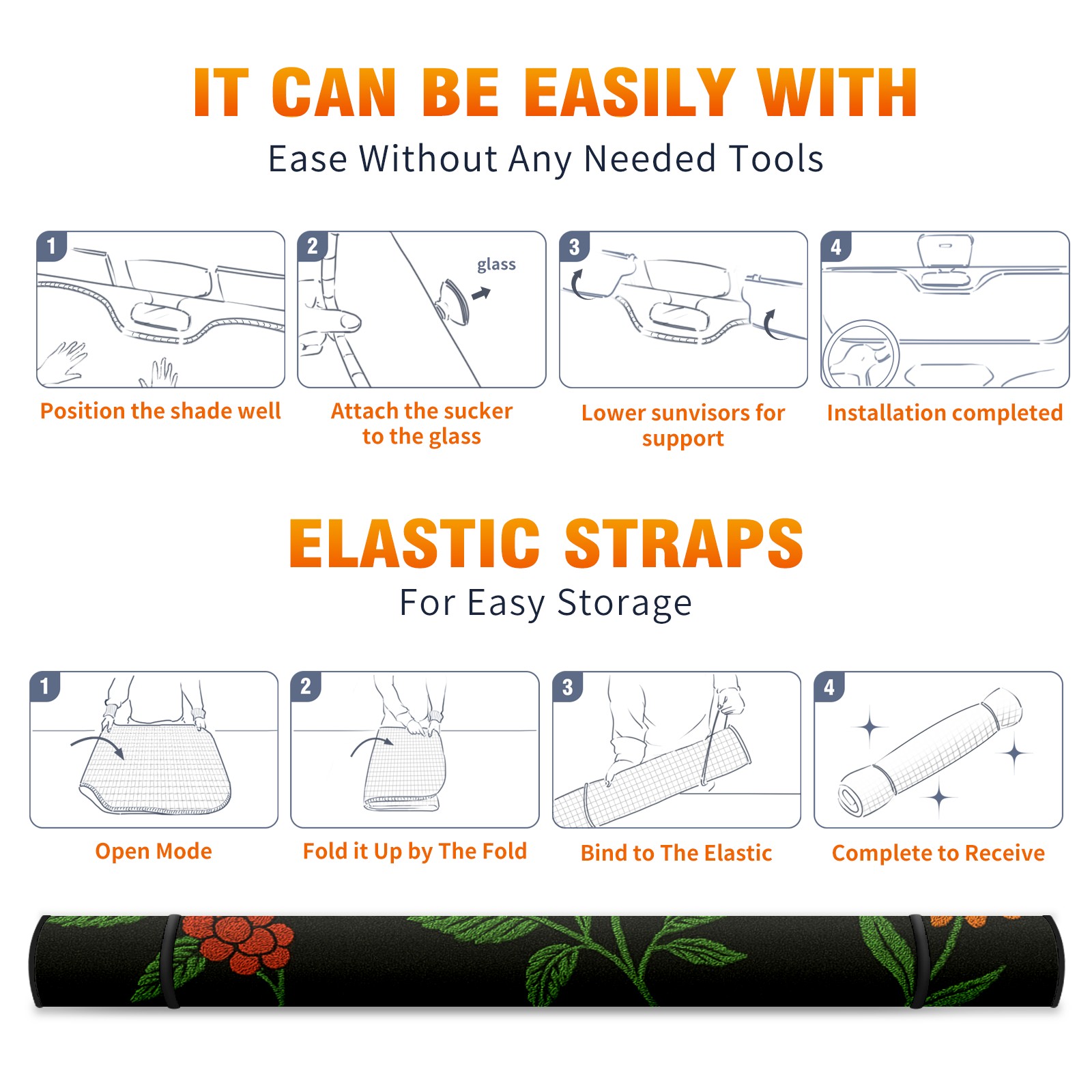 IT CAN BE EASILY WITH

Ease Without Any Needed Tools

1

Position the shade well

2

glass

Attach the sucker to the glass

3

Lower sunvisors for support

4

Installation completed

ELASTIC STRAPS

For Easy Storage

1

Open Mode

2

Fold it Up by The Fold

3

Bind to The Elastic

4

Complete to Receive