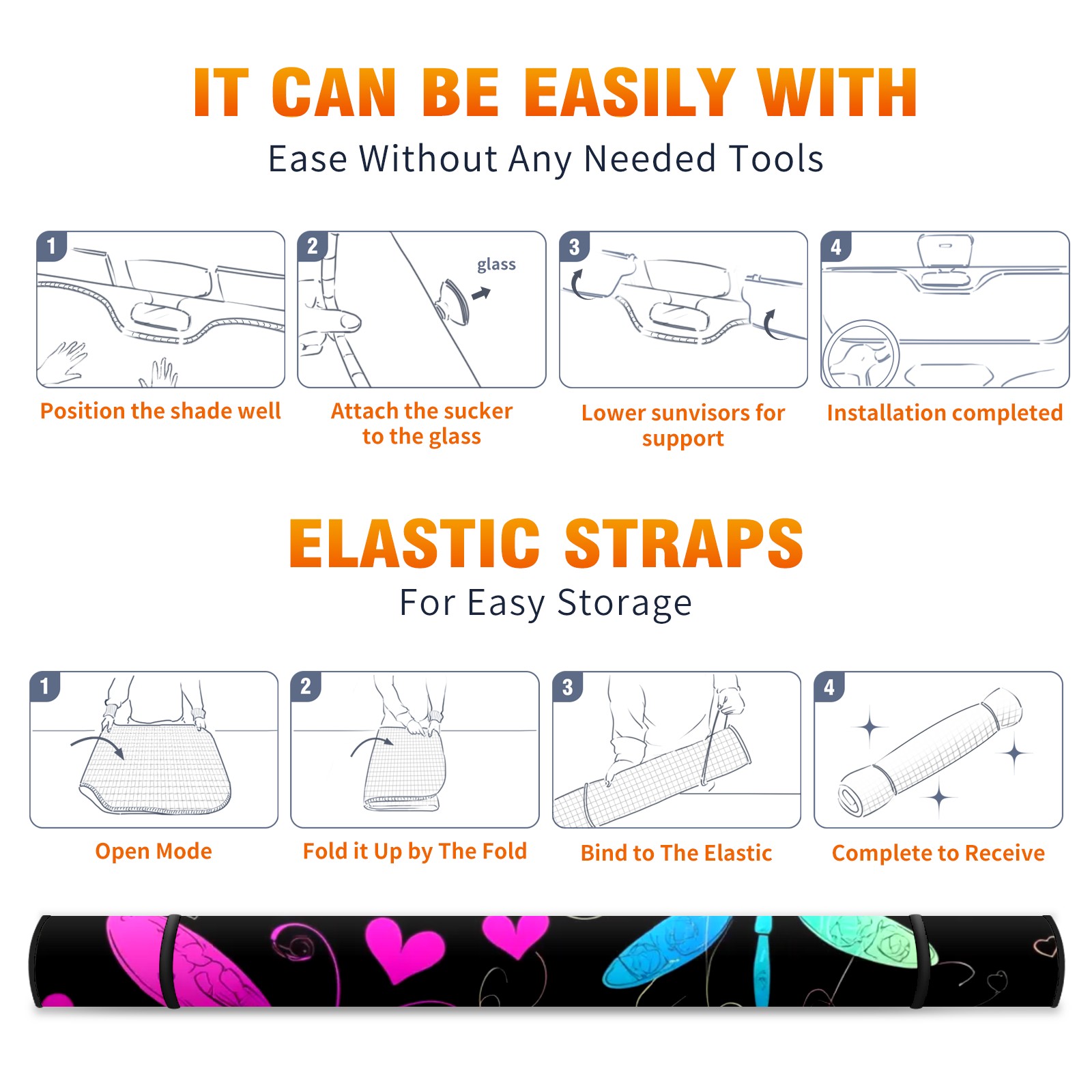 IT CAN BE EASILY WITH

Ease Without Any Needed Tools

1

Position the shade well

2

glass

Attach the sucker to the glass

3

Lower sunvisors for support

4

Installation completed

ELASTIC STRAPS

For Easy Storage

1

Open Mode

2

Fold it Up by The Fold

3

Bind to The Elastic

4

Complete to Receive