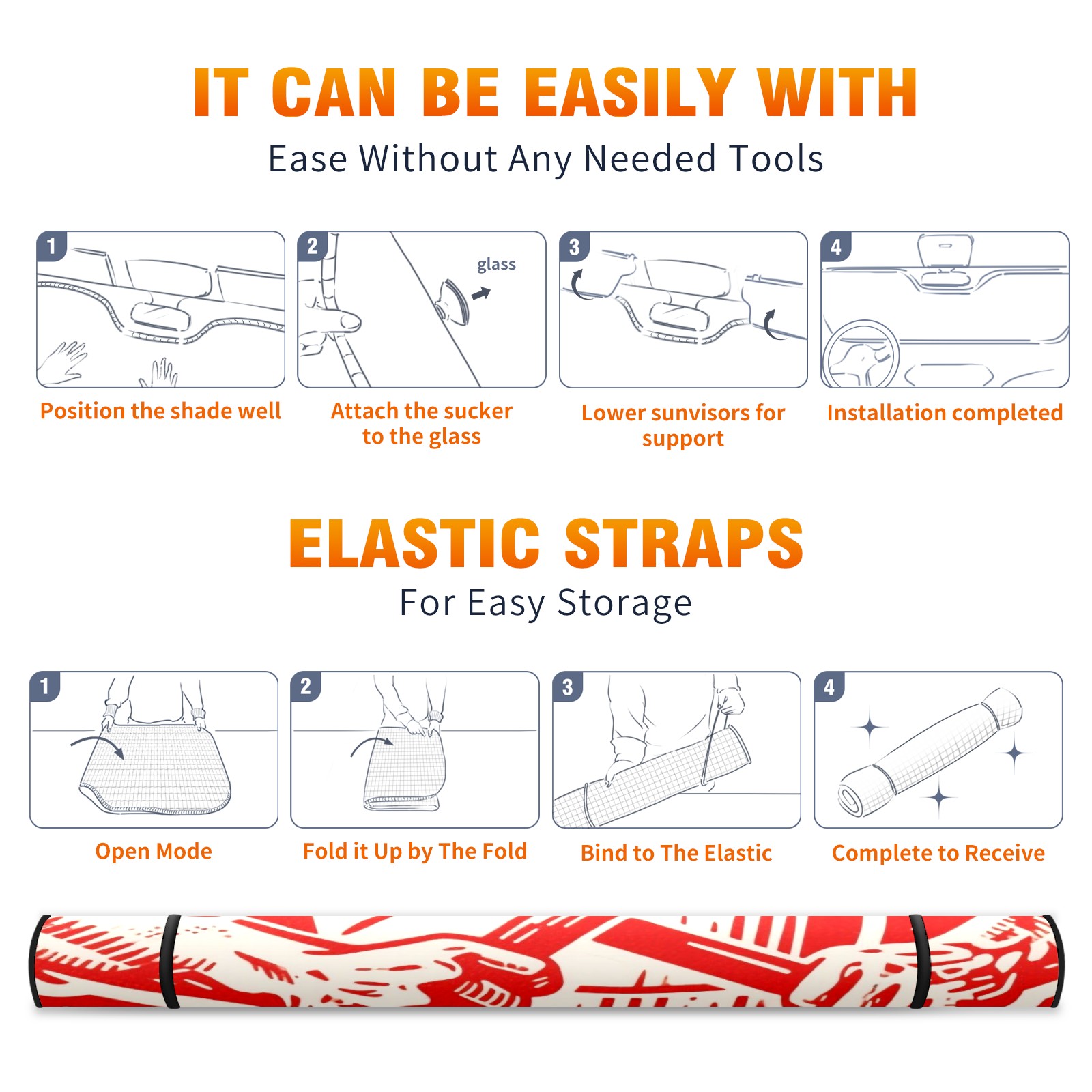 IT CAN BE EASILY WITH

Ease Without Any Needed Tools

1

Position the shade well

2

glass

Attach the sucker to the glass

3

Lower sunvisors for support

4

Installation completed

ELASTIC STRAPS

For Easy Storage

1

Open Mode

2

Fold it Up by The Fold

3

Bind to The Elastic

4

Complete to Receive