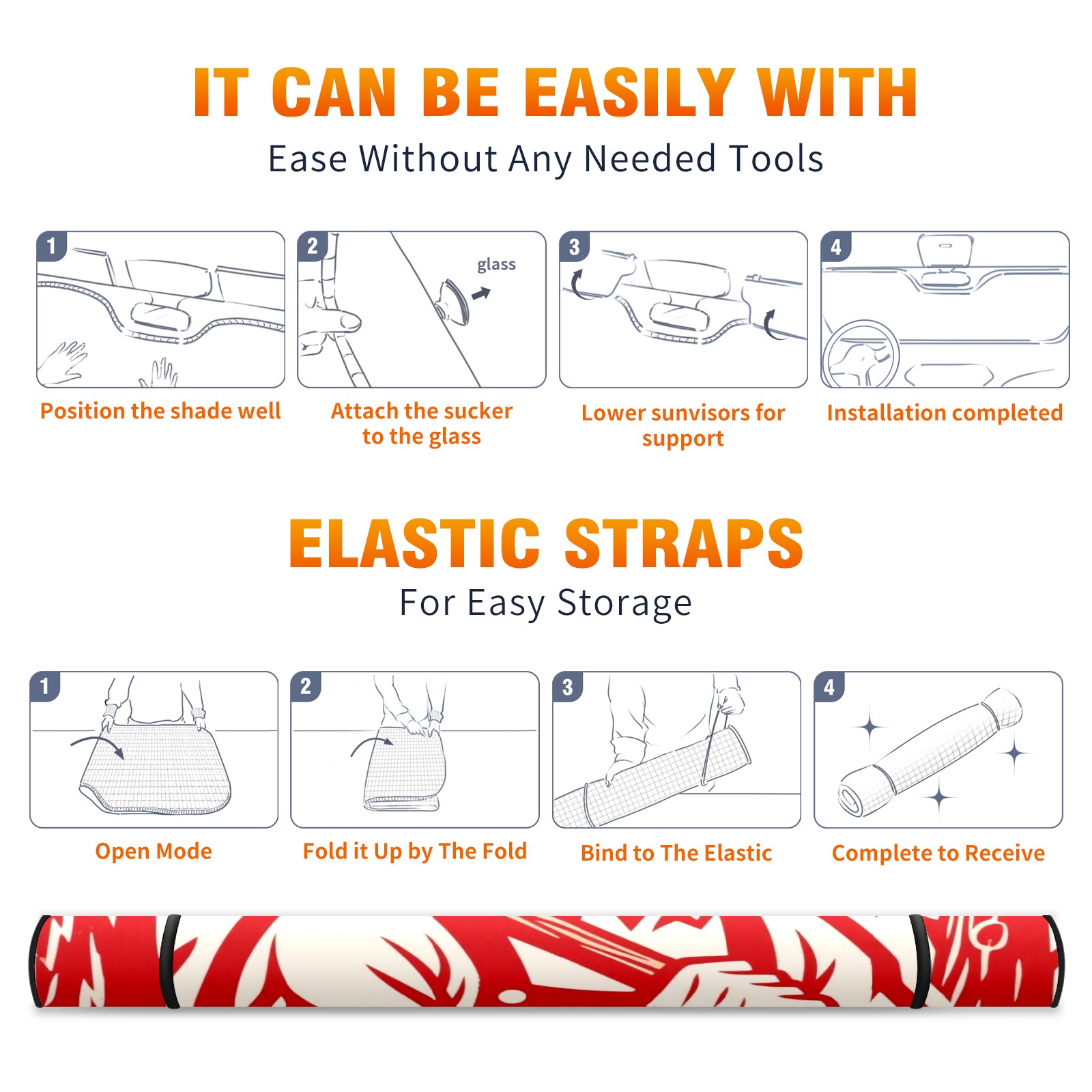 IT CAN BE EASILY WITH
Ease Without Any Needed Tools

1
Position the shade well

2
glass
Attach the sucker to the glass

3
Lower sunvisors for support

4
Installation completed

ELASTIC STRAPS
For Easy Storage

1
Open Mode

2
Fold it Up by The Fold

3
Bind to The Elastic

4
Complete to Receive