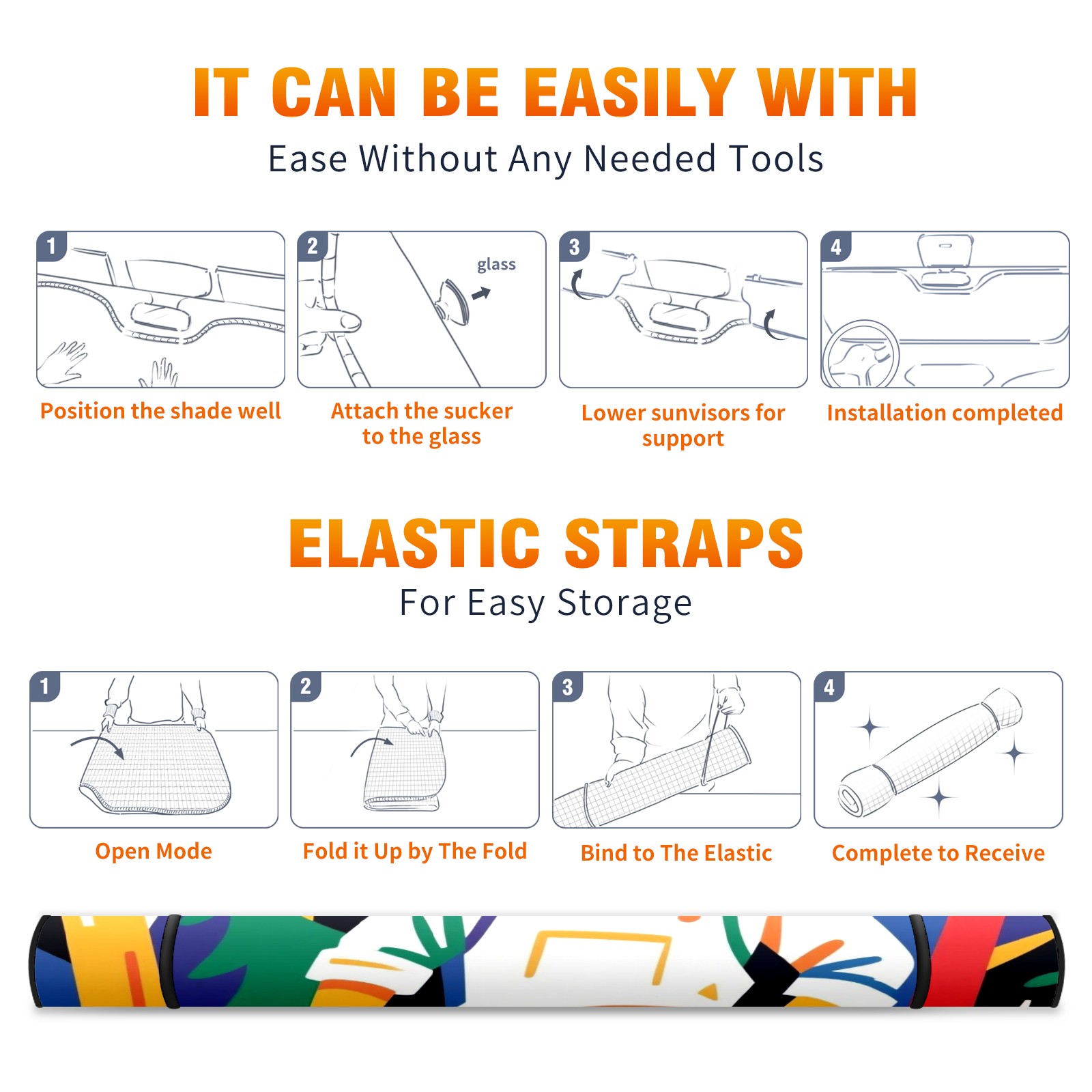 IT CAN BE EASILY WITH
Ease Without Any Needed Tools

1
Position the shade well

2
glass
Attach the sucker to the glass

3
Lower sunvisors for support

4
Installation completed

ELASTIC STRAPS
For Easy Storage

1
Open Mode

2
Fold it Up by The Fold

3
Bind to The Elastic

4
Complete to Receive