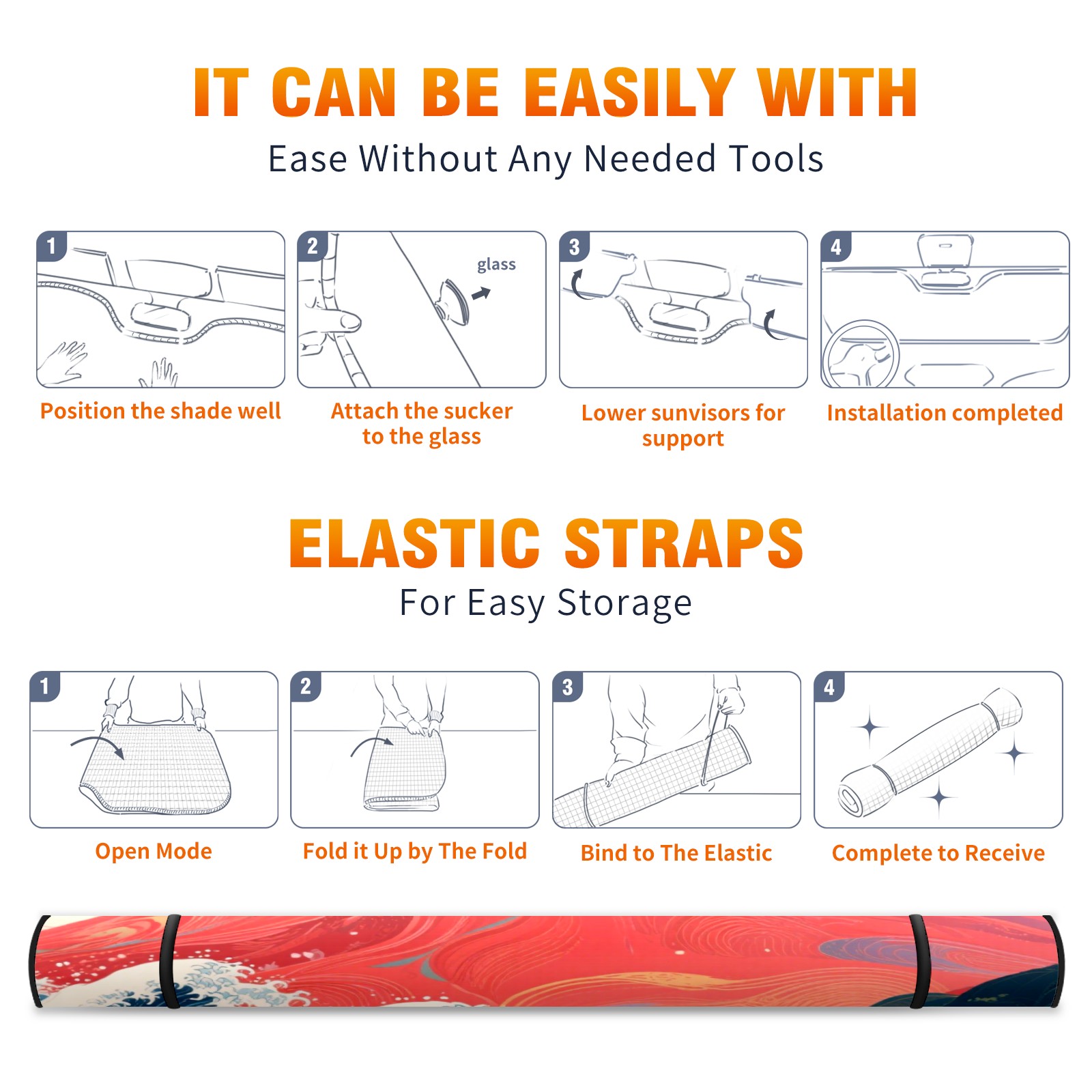 IT CAN BE EASILY WITH

Ease Without Any Needed Tools

1

Position the shade well

2

glass

Attach the sucker to the glass

3

Lower sunvisors for support

4

Installation completed

ELASTIC STRAPS

For Easy Storage

1

Open Mode

2

Fold it Up by The Fold

3

Bind to The Elastic

4

Complete to Receive