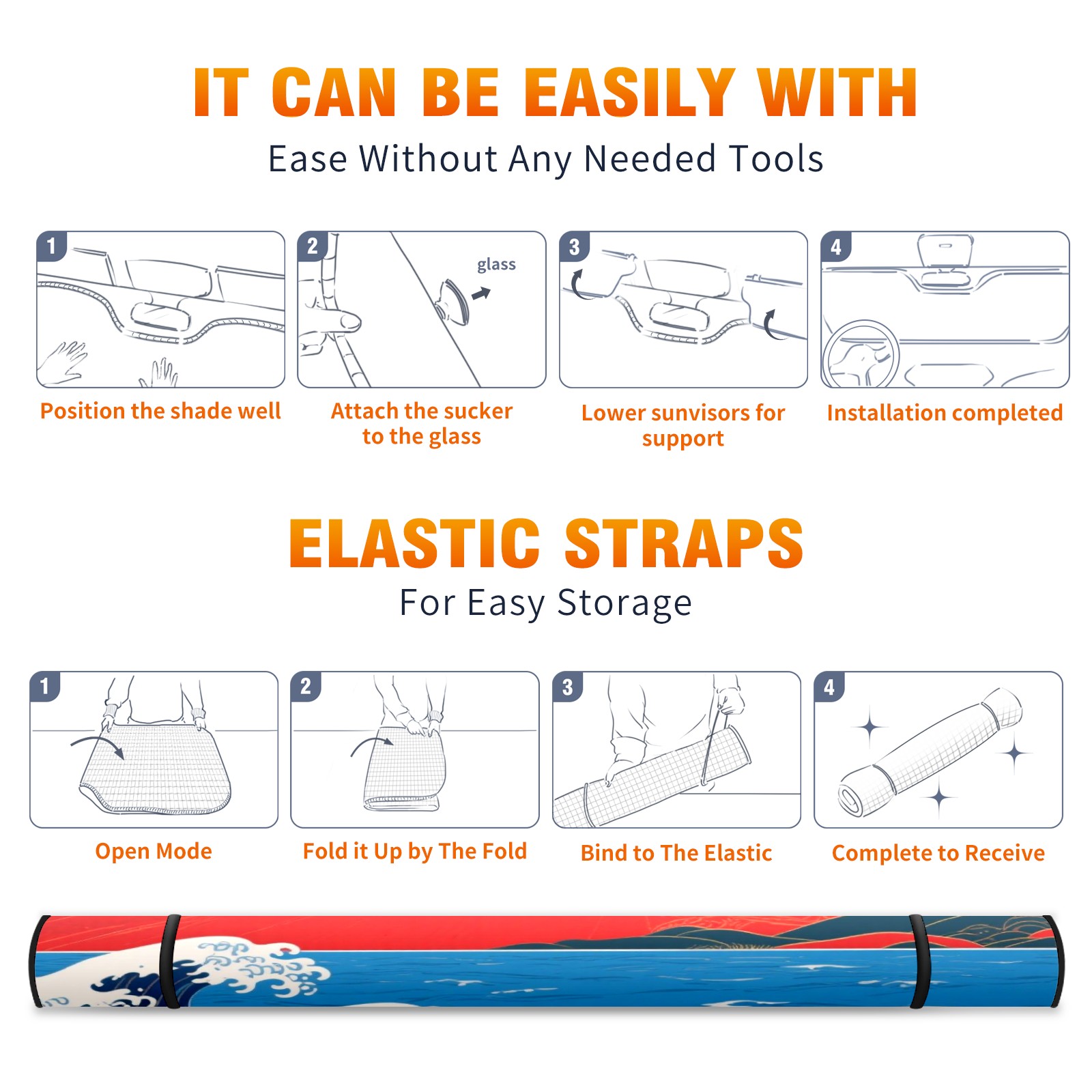 IT CAN BE EASILY WITH

Ease Without Any Needed Tools

1
Position the shade well

2
glass
Attach the sucker to the glass

3
Lower sunvisors for support

4
Installation completed

ELASTIC STRAPS

For Easy Storage

1
Open Mode

2
Fold it Up by The Fold

3
Bind to The Elastic

4
Complete to Receive