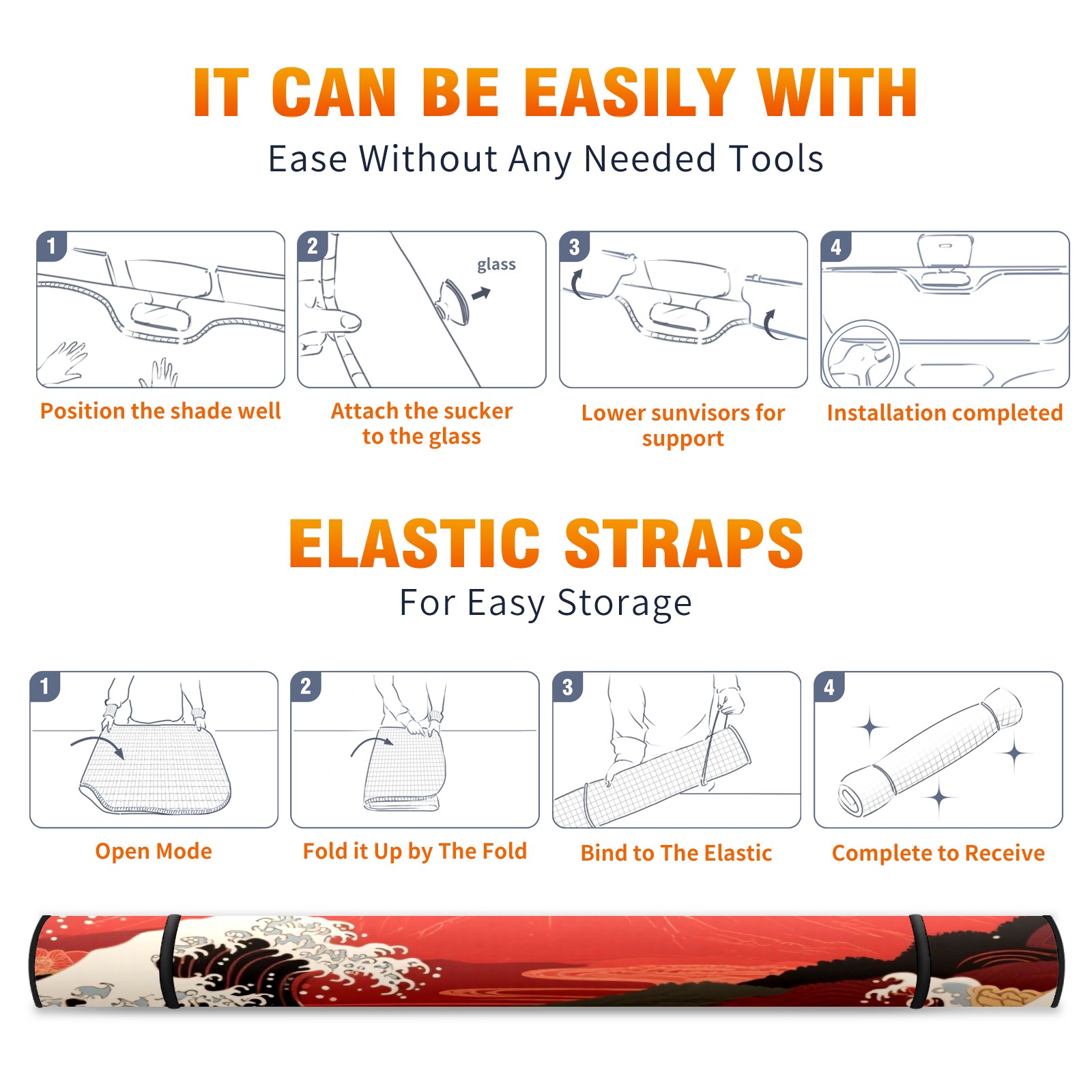 IT CAN BE EASILY WITH
Ease Without Any Needed Tools

1
Position the shade well

2
glass
Attach the sucker to the glass

3
Lower sunvisors for support

4
Installation completed

ELASTIC STRAPS
For Easy Storage

1
Open Mode

2
Fold it Up by The Fold

3
Bind to The Elastic

4
Complete to Receive