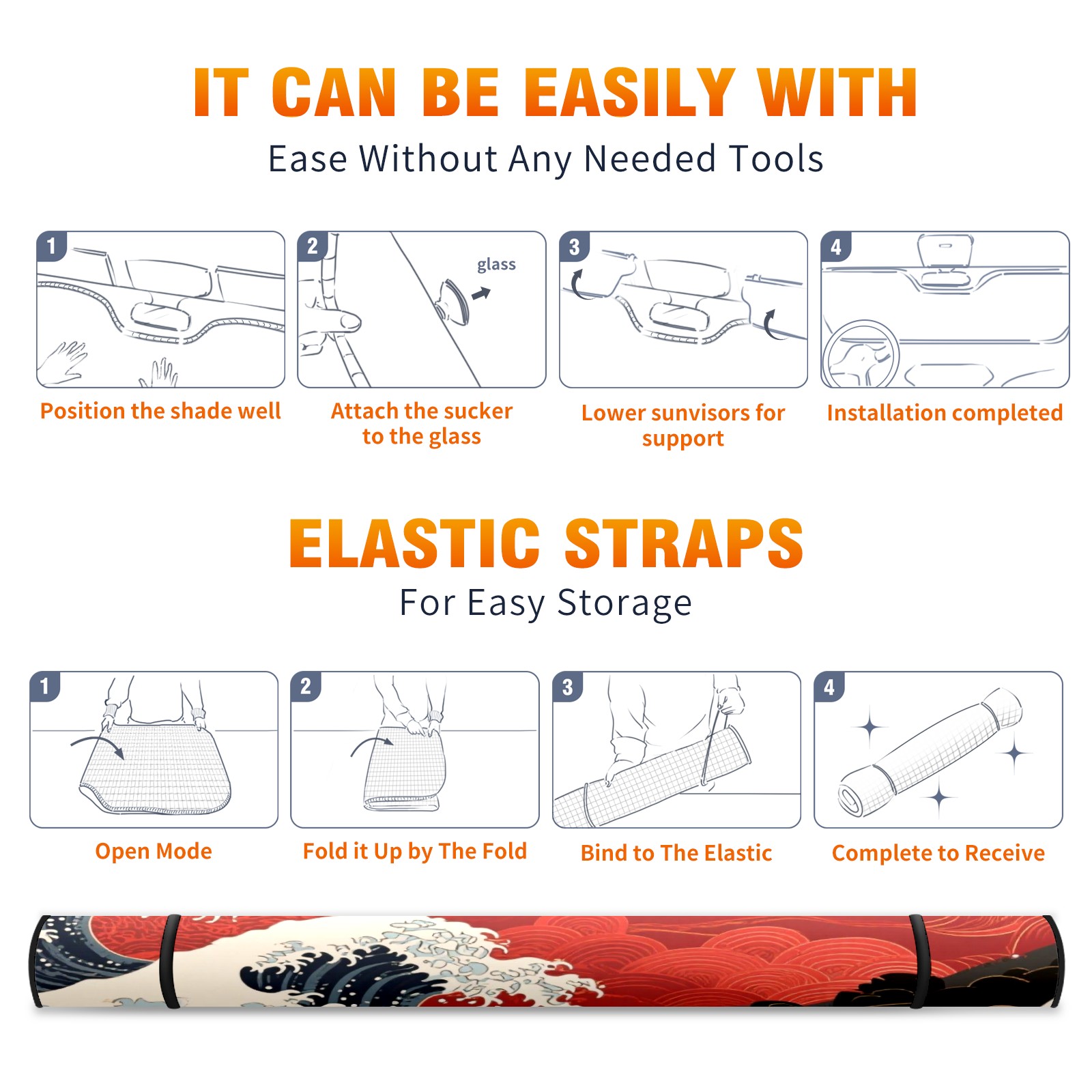 IT CAN BE EASILY WITH
Ease Without Any Needed Tools

1
Position the shade well

2
glass
Attach the sucker to the glass

3
Lower sunvisors for support

4
Installation completed

ELASTIC STRAPS
For Easy Storage

1
Open Mode

2
Fold it Up by The Fold

3
Bind to The Elastic

4
Complete to Receive