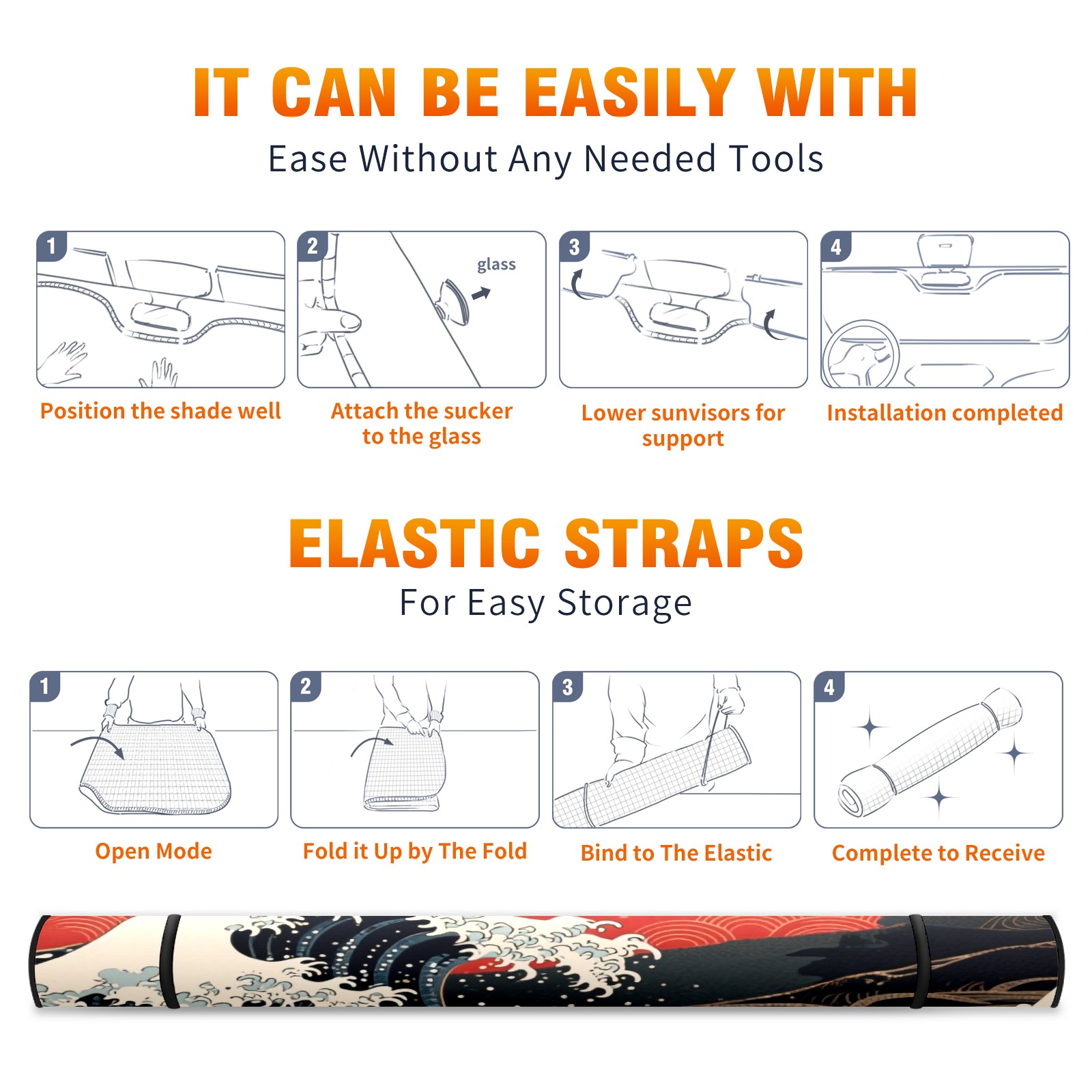 IT CAN BE EASILY WITH
Ease Without Any Needed Tools

1

Position the shade well

2

glass

Attach the sucker to the glass

3

Lower sunvisors for support

4

Installation completed

ELASTIC STRAPS
For Easy Storage

1

Open Mode

2

Fold it Up by The Fold

3

Bind to The Elastic

4

Complete to Receive