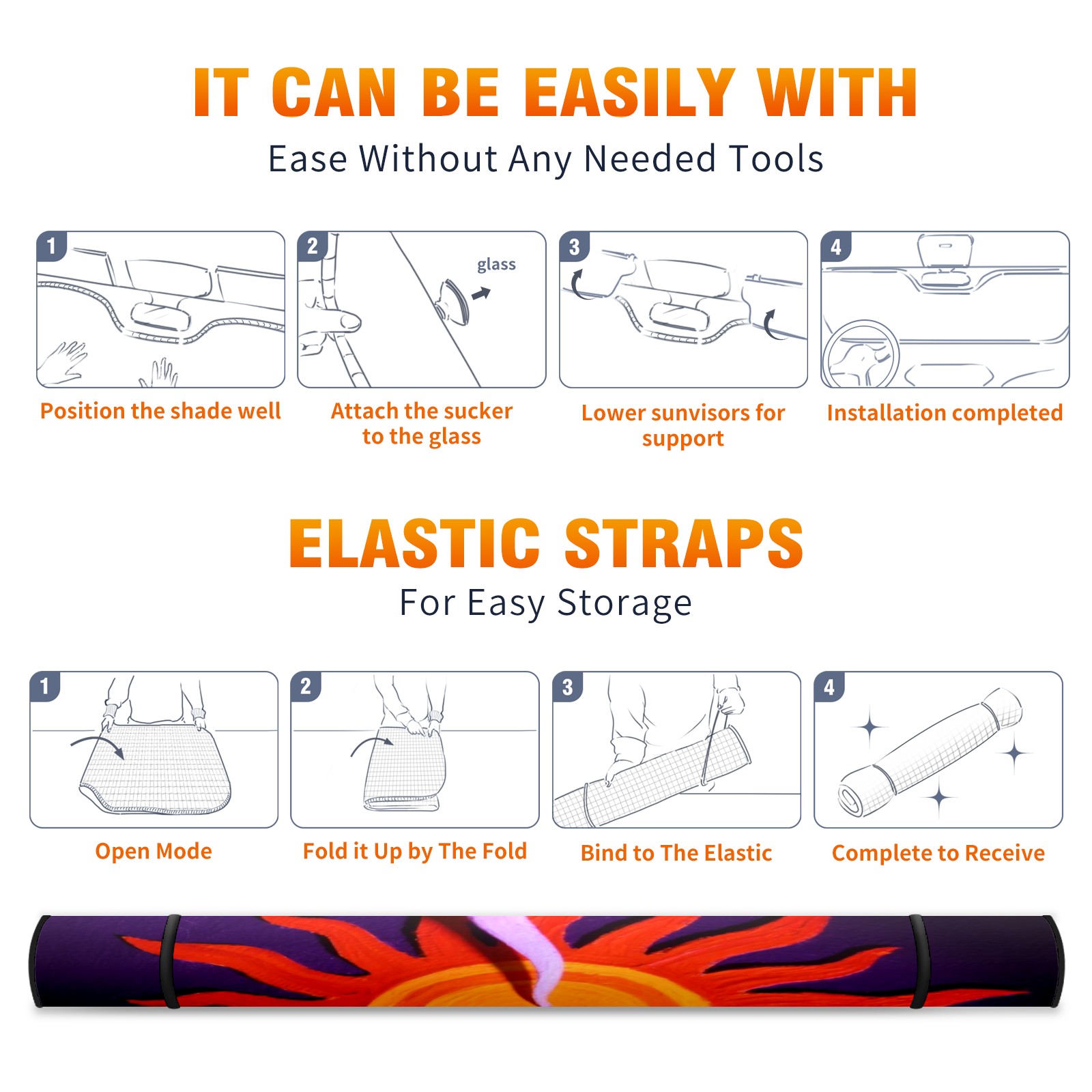 IT CAN BE EASILY WITH
Ease Without Any Needed Tools

1
Position the shade well

2
glass
Attach the sucker to the glass

3
Lower sunvisors for support

4
Installation completed

ELASTIC STRAPS
For Easy Storage

1
Open Mode

2
Fold it Up by The Fold

3
Bind to The Elastic

4
Complete to Receive