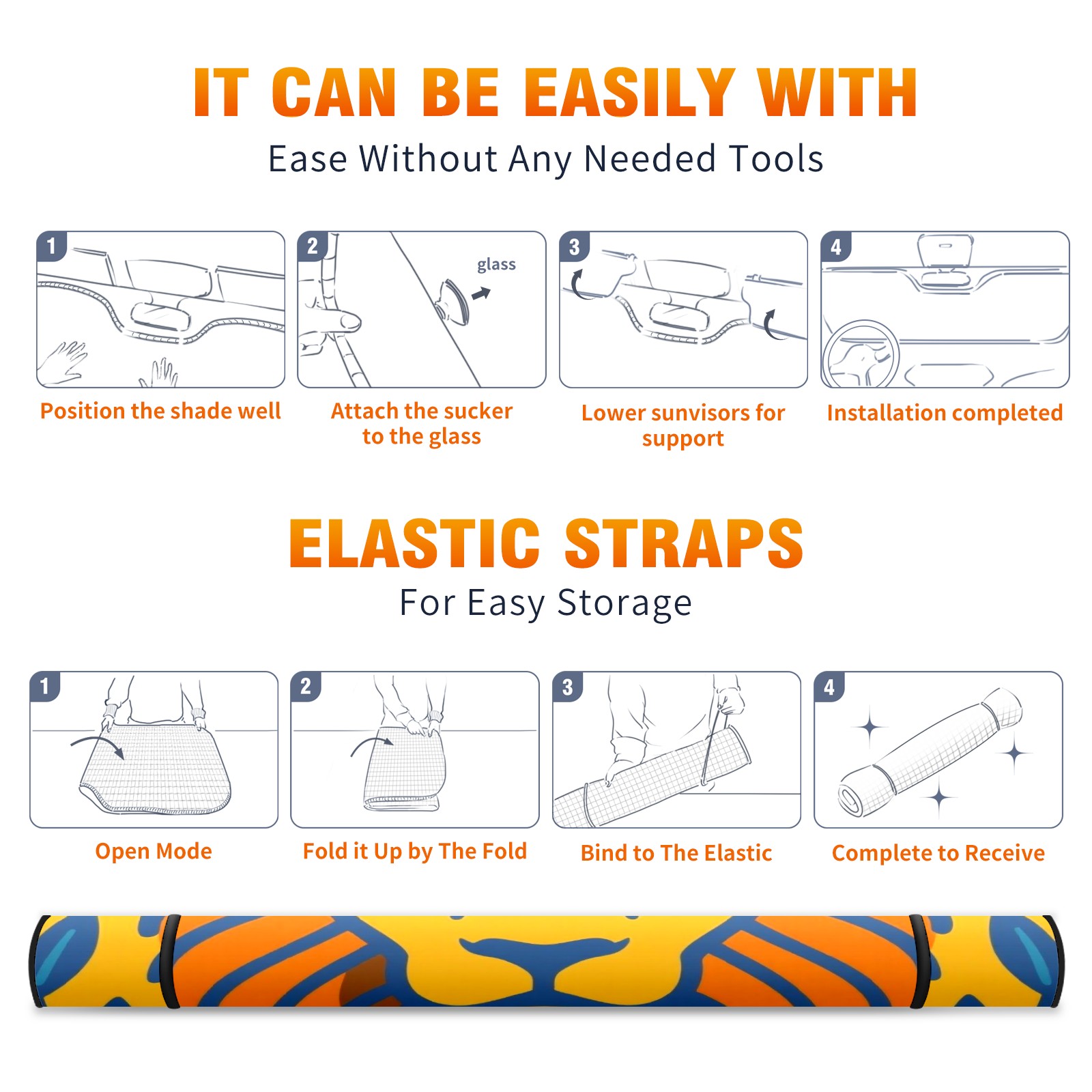 IT CAN BE EASILY WITH
Ease Without Any Needed Tools

1
Position the shade well

2
glass
Attach the sucker to the glass

3
Lower sunvisors for support

4
Installation completed

ELASTIC STRAPS
For Easy Storage

1
Open Mode

2
Fold it Up by The Fold

3
Bind to The Elastic

4
Complete to Receive