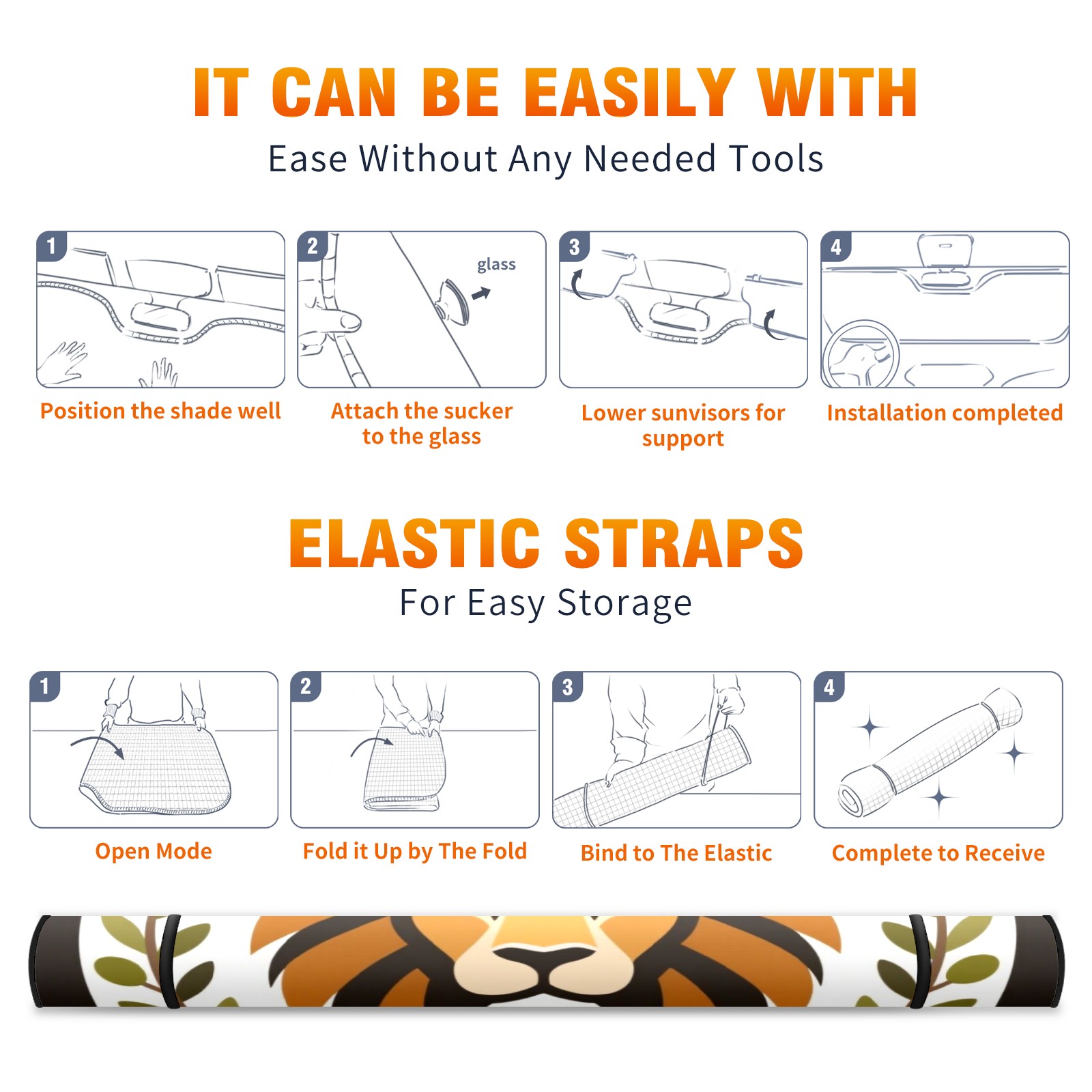 IT CAN BE EASILY WITH
Ease Without Any Needed Tools

1
Position the shade well

2
glass
Attach the sucker to the glass

3
Lower sunvisors for support

4
Installation completed

ELASTIC STRAPS
For Easy Storage

1
Open Mode

2
Fold it Up by The Fold

3
Bind to The Elastic

4
Complete to Receive