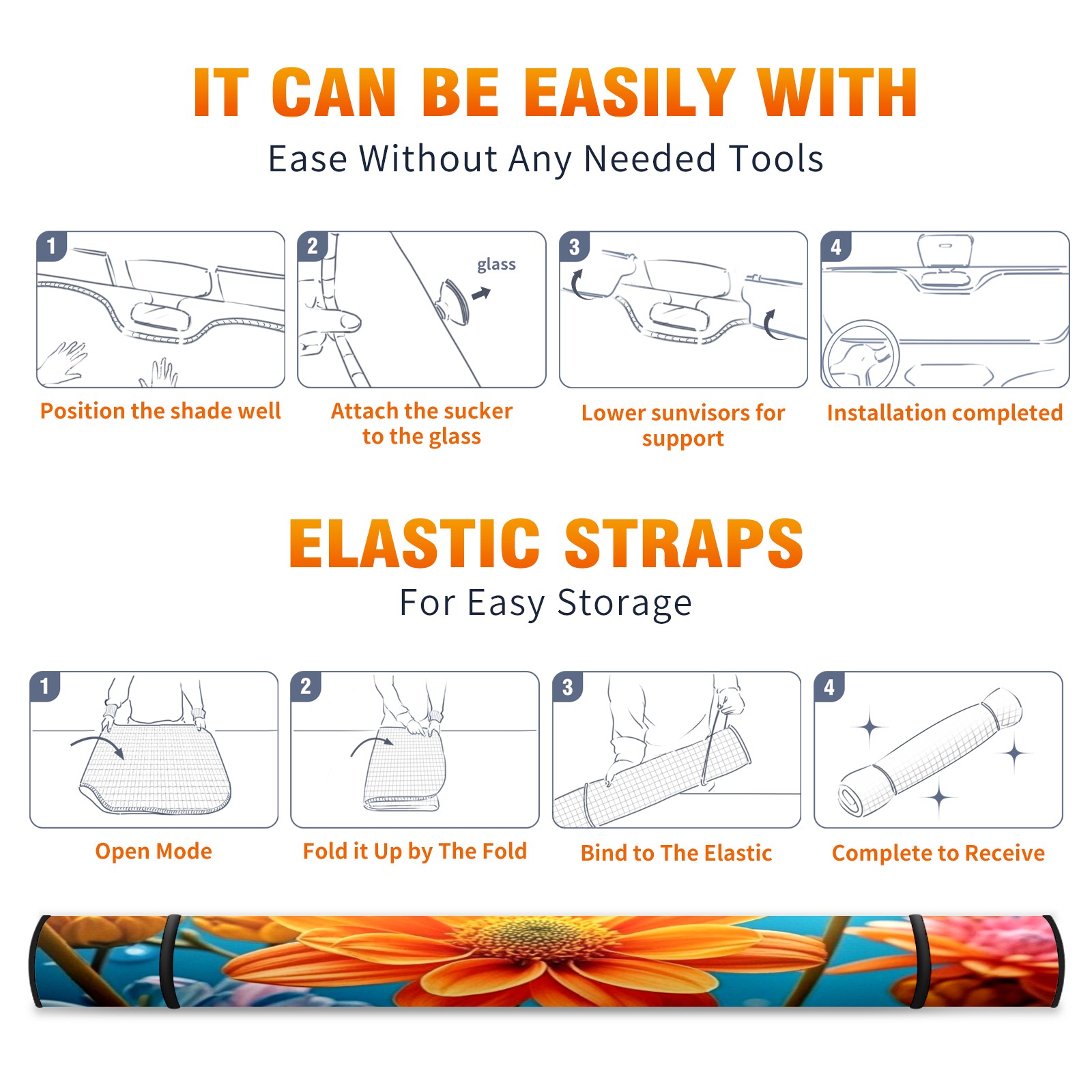 IT CAN BE EASILY WITH
Ease Without Any Needed Tools

1
Position the shade well

2
glass
Attach the sucker to the glass

3
Lower sunvisors for support

4
Installation completed

ELASTIC STRAPS
For Easy Storage

1
Open Mode

2
Fold it Up by The Fold

3
Bind to The Elastic

4
Complete to Receive