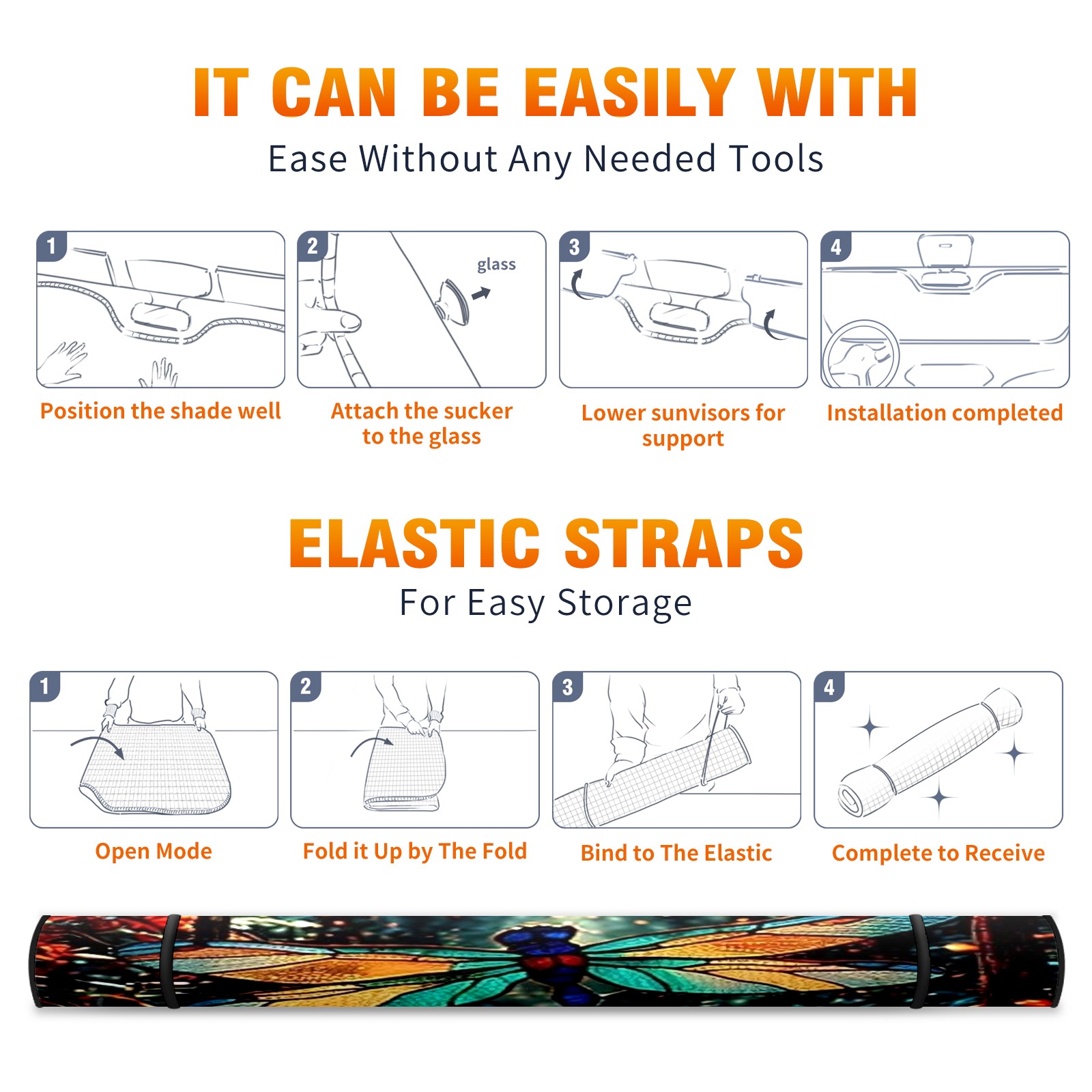 IT CAN BE EASILY WITH
Ease Without Any Needed Tools

1
Position the shade well

2
glass
Attach the sucker to the glass

3
Lower sunvisors for support

4
Installation completed

ELASTIC STRAPS
For Easy Storage

1
Open Mode

2
Fold it Up by The Fold

3
Bind to The Elastic

4
Complete to Receive