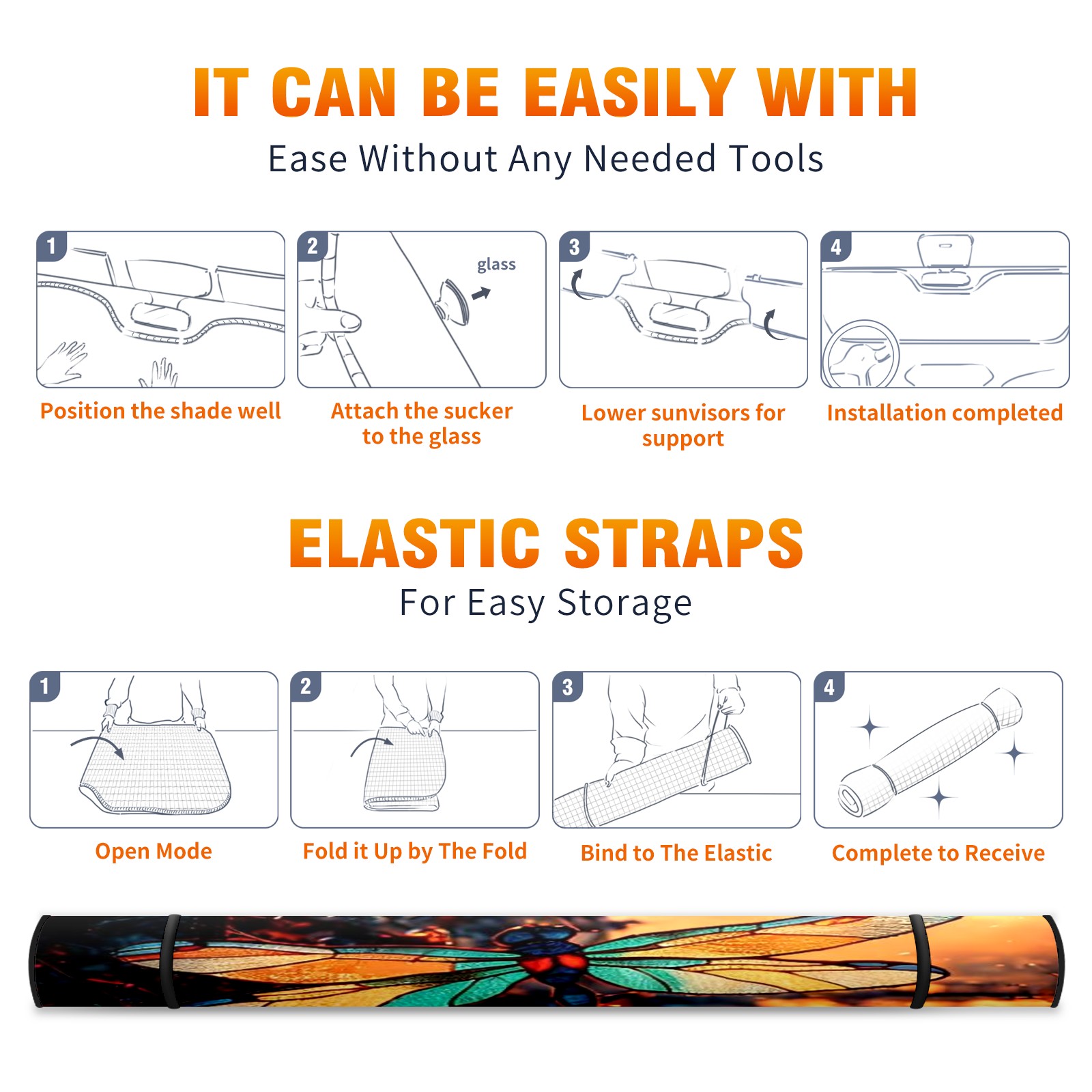 IT CAN BE EASILY WITH
Ease Without Any Needed Tools

1
Position the shade well

2
glass
Attach the sucker to the glass

3
Lower sunvisors for support

4
Installation completed

ELASTIC STRAPS
For Easy Storage

1
Open Mode

2
Fold it Up by The Fold

3
Bind to The Elastic

4
Complete to Receive