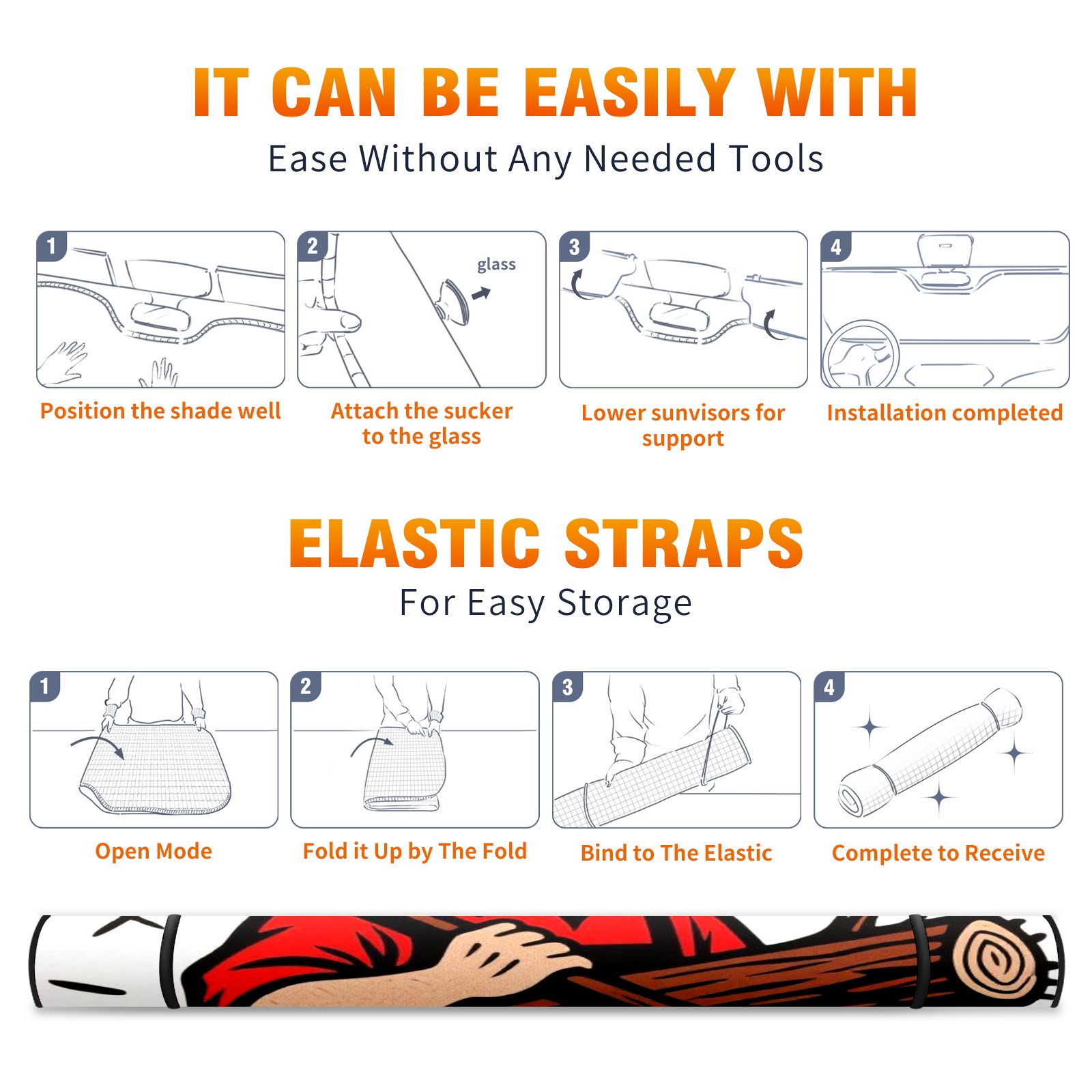 IT CAN BE EASILY WITH
Ease Without Any Needed Tools

1
Position the shade well

2
glass
Attach the sucker to the glass

3
Lower sunvisors for support

4
Installation completed

ELASTIC STRAPS
For Easy Storage

1
Open Mode

2
Fold it Up by The Fold

3
Bind to The Elastic

4
Complete to Receive