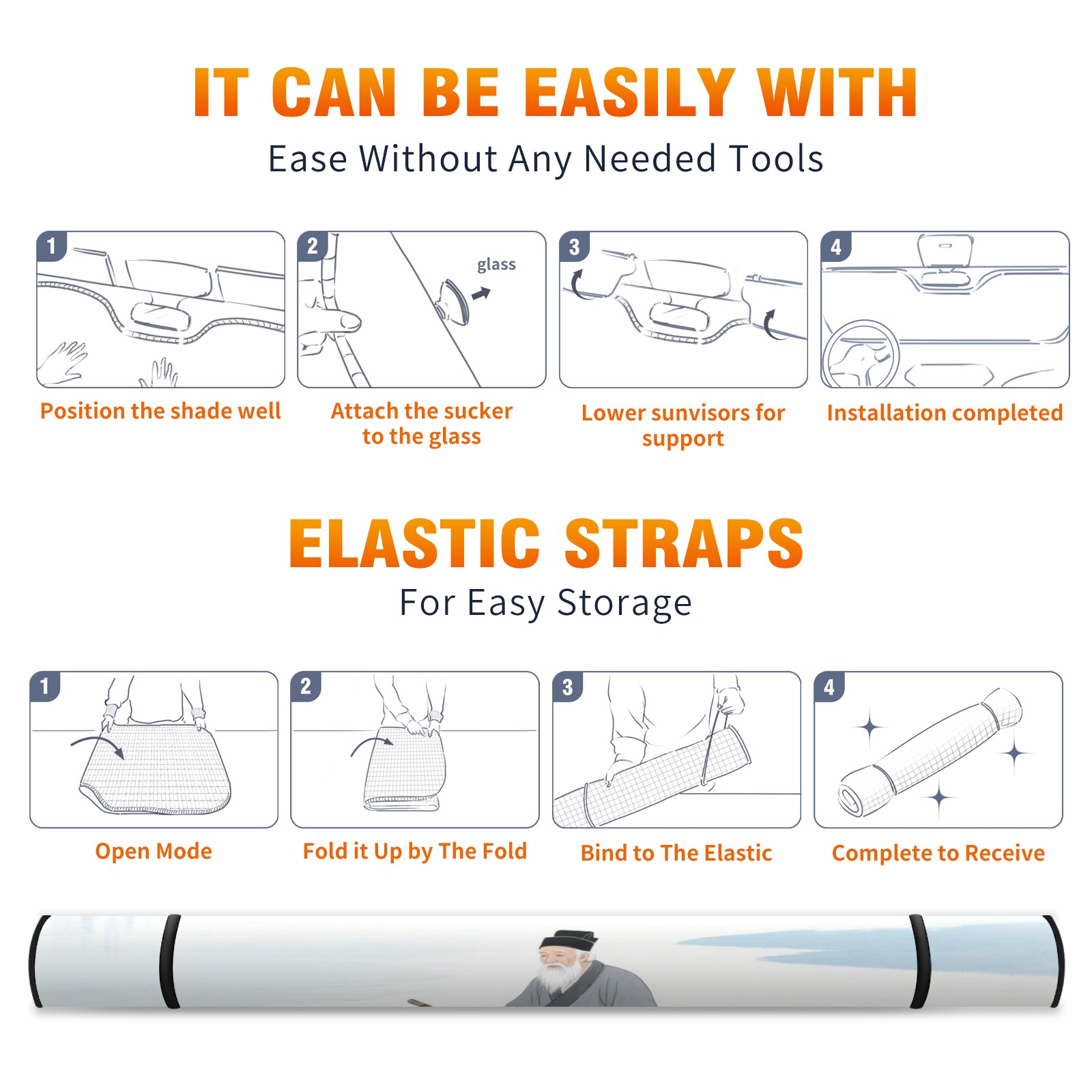 IT CAN BE EASILY WITH

Ease Without Any Needed Tools

1

Position the shade well

2

glass

Attach the sucker to the glass

3

Lower sunvisors for support

4

Installation completed

ELASTIC STRAPS

For Easy Storage

1

Open Mode

2

Fold it Up by The Fold

3

Bind to The Elastic

4

Complete to Receive