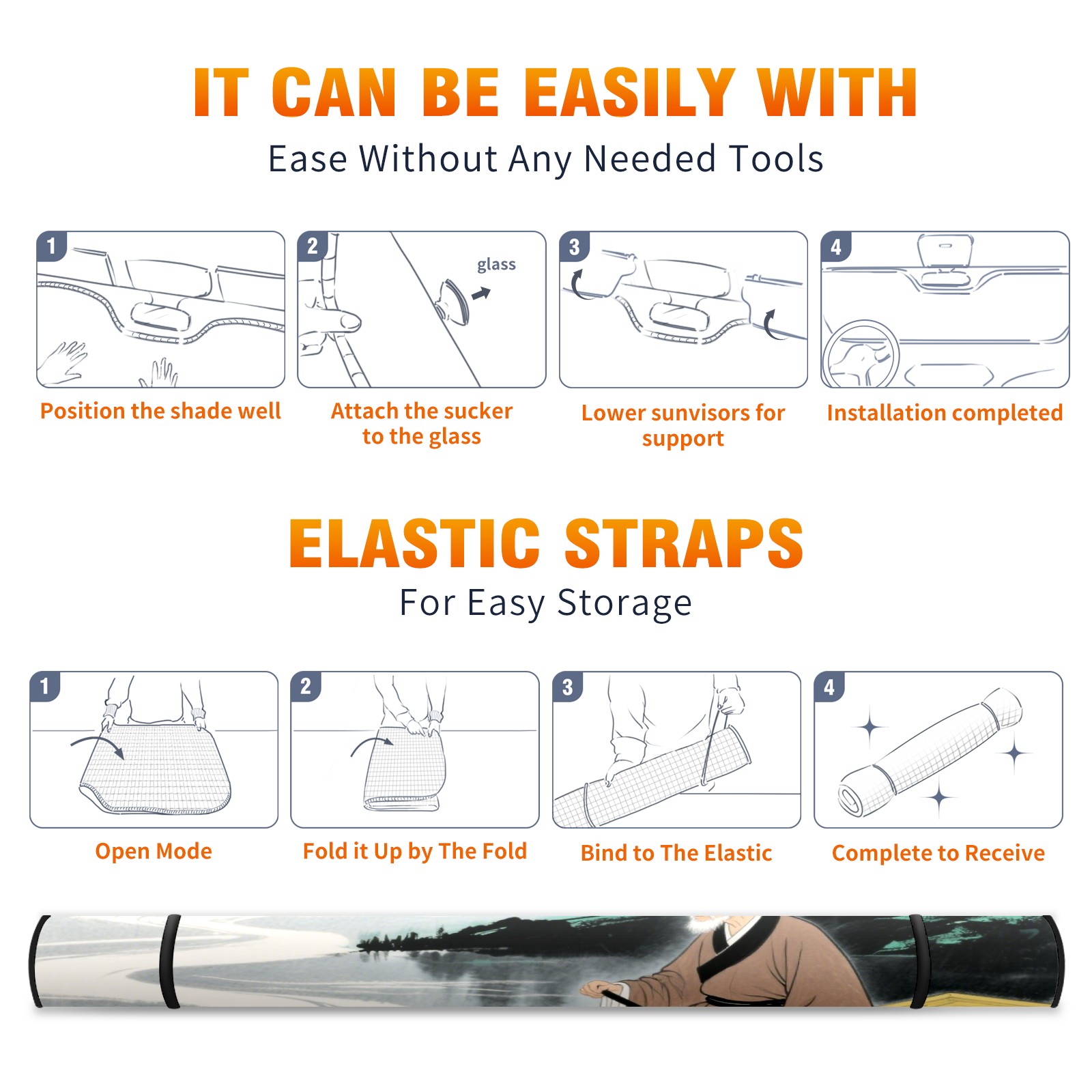 IT CAN BE EASILY WITH
Ease Without Any Needed Tools

1
Position the shade well

2
glass
Attach the sucker to the glass

3
Lower sunvisors for support

4
Installation completed

ELASTIC STRAPS
For Easy Storage

1
Open Mode

2
Fold it Up by The Fold

3
Bind to The Elastic

4
Complete to Receive