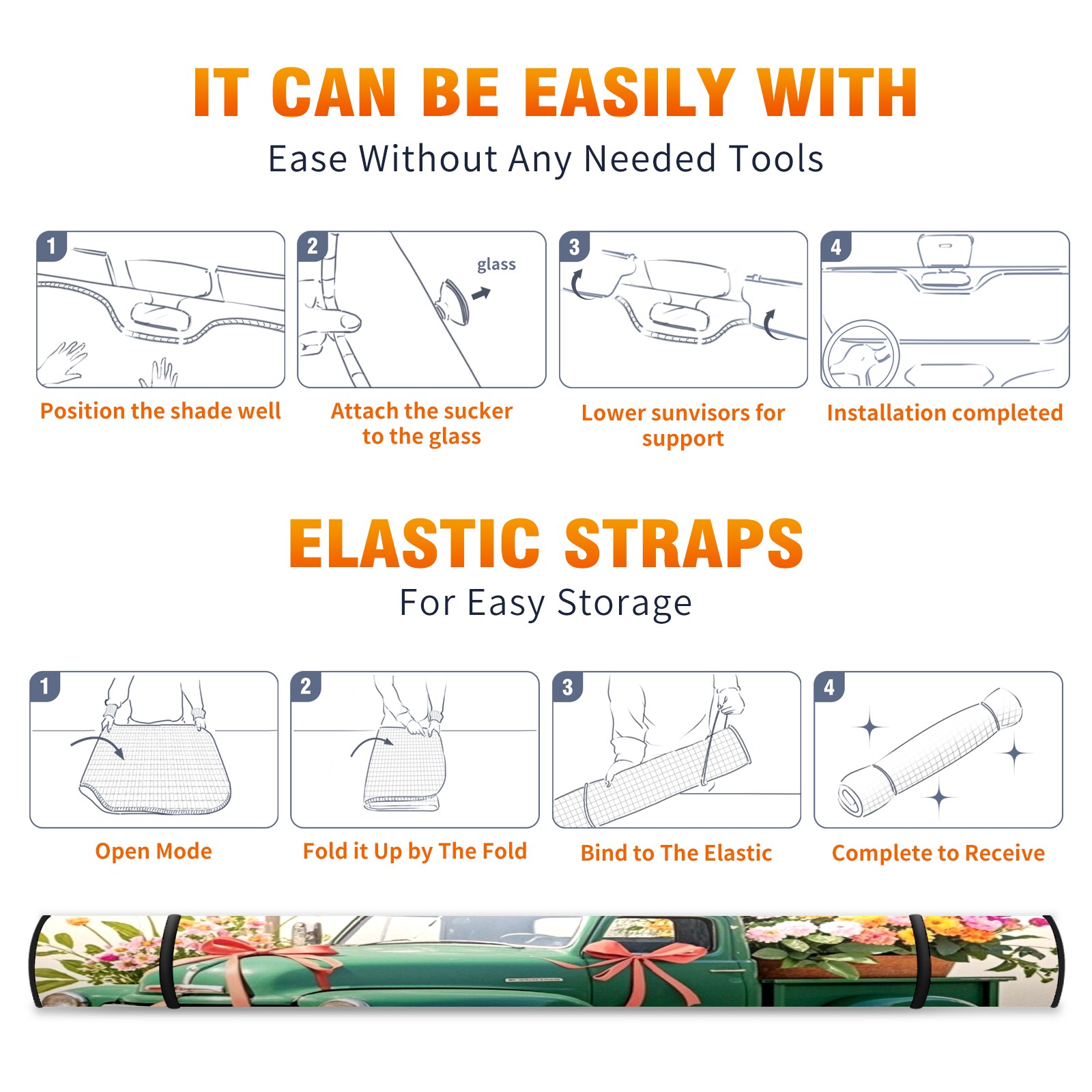 IT CAN BE EASILY WITH

Ease Without Any Needed Tools

1

Position the shade well

2

glass

Attach the sucker to the glass

3

Lower sunvisors for support

4

Installation completed

ELASTIC STRAPS

For Easy Storage

1

Open Mode

2

Fold it Up by The Fold

3

Bind to The Elastic

4

Complete to Receive