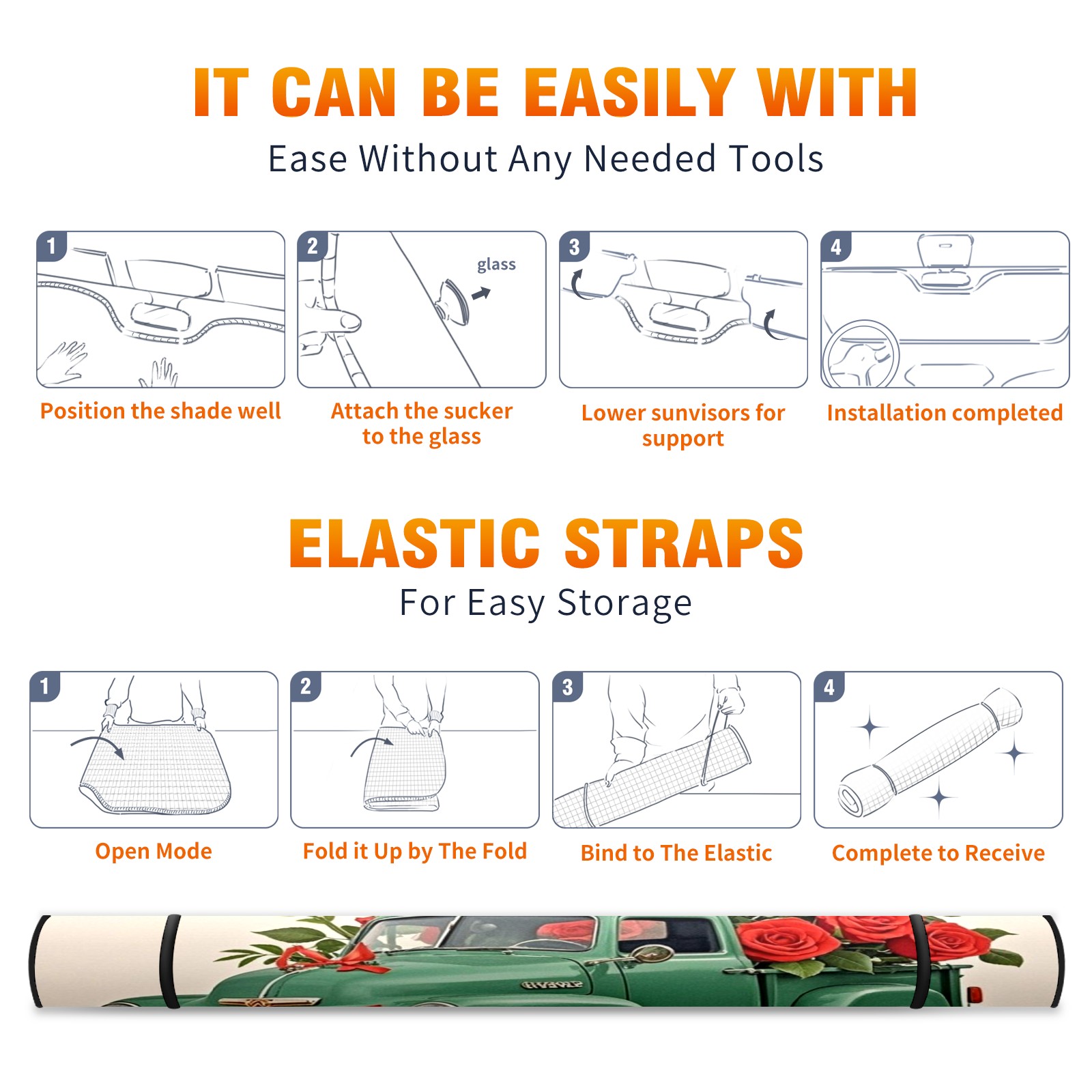 IT CAN BE EASILY WITH

Ease Without Any Needed Tools

1

Position the shade well

2

glass

Attach the sucker to the glass

3

Lower sunvisors for support

4

Installation completed

ELASTIC STRAPS

For Easy Storage

1

Open Mode

2

Fold it Up by The Fold

3

Bind to The Elastic

4

Complete to Receive