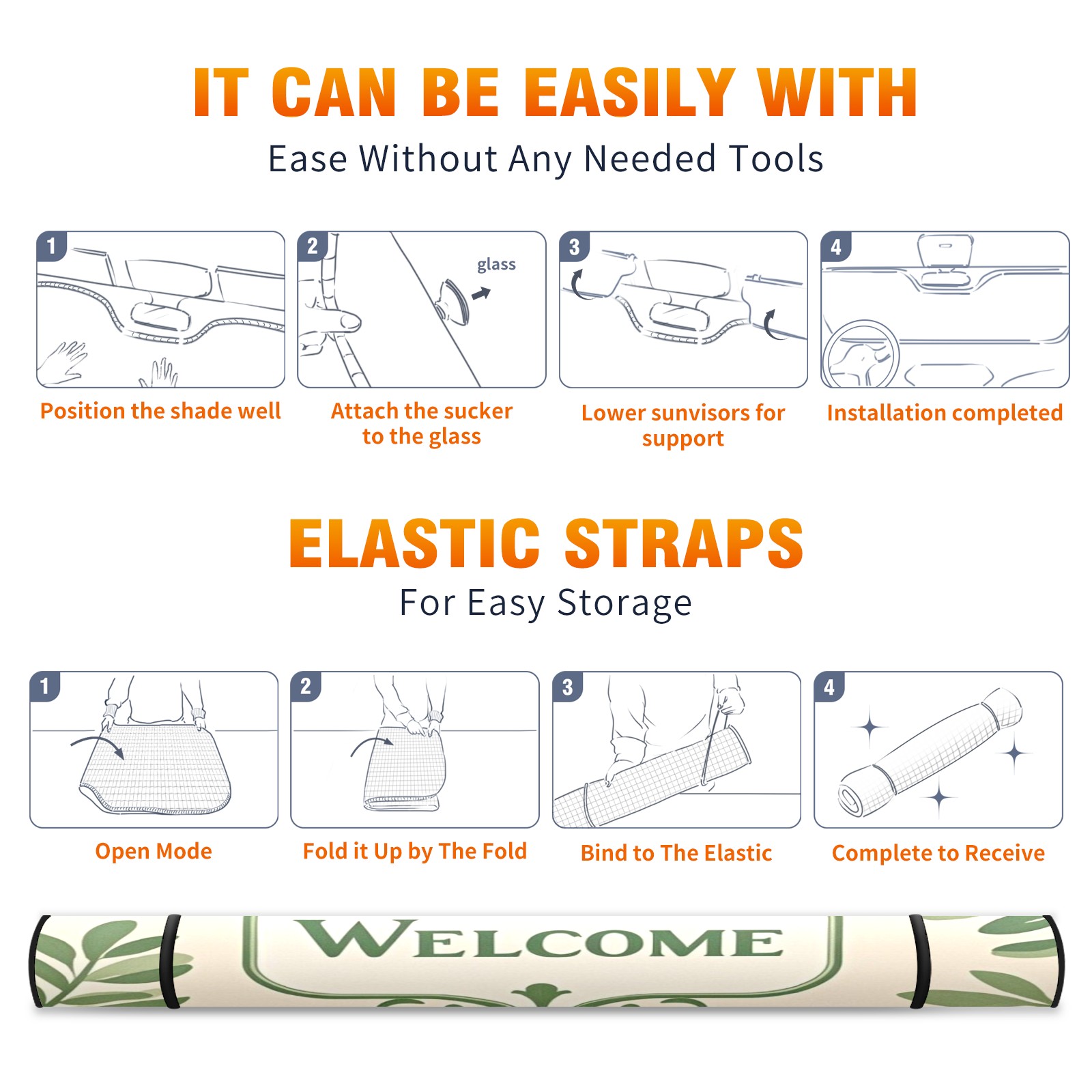 IT CAN BE EASILY WITH
Ease Without Any Needed Tools

1
Position the shade well

2
glass
Attach the sucker to the glass

3
Lower sunvisors for support

4
Installation completed

ELASTIC STRAPS
For Easy Storage

1
Open Mode

2
Fold it Up by The Fold

3
Bind to The Elastic

4
Complete to Receive

WELCOME