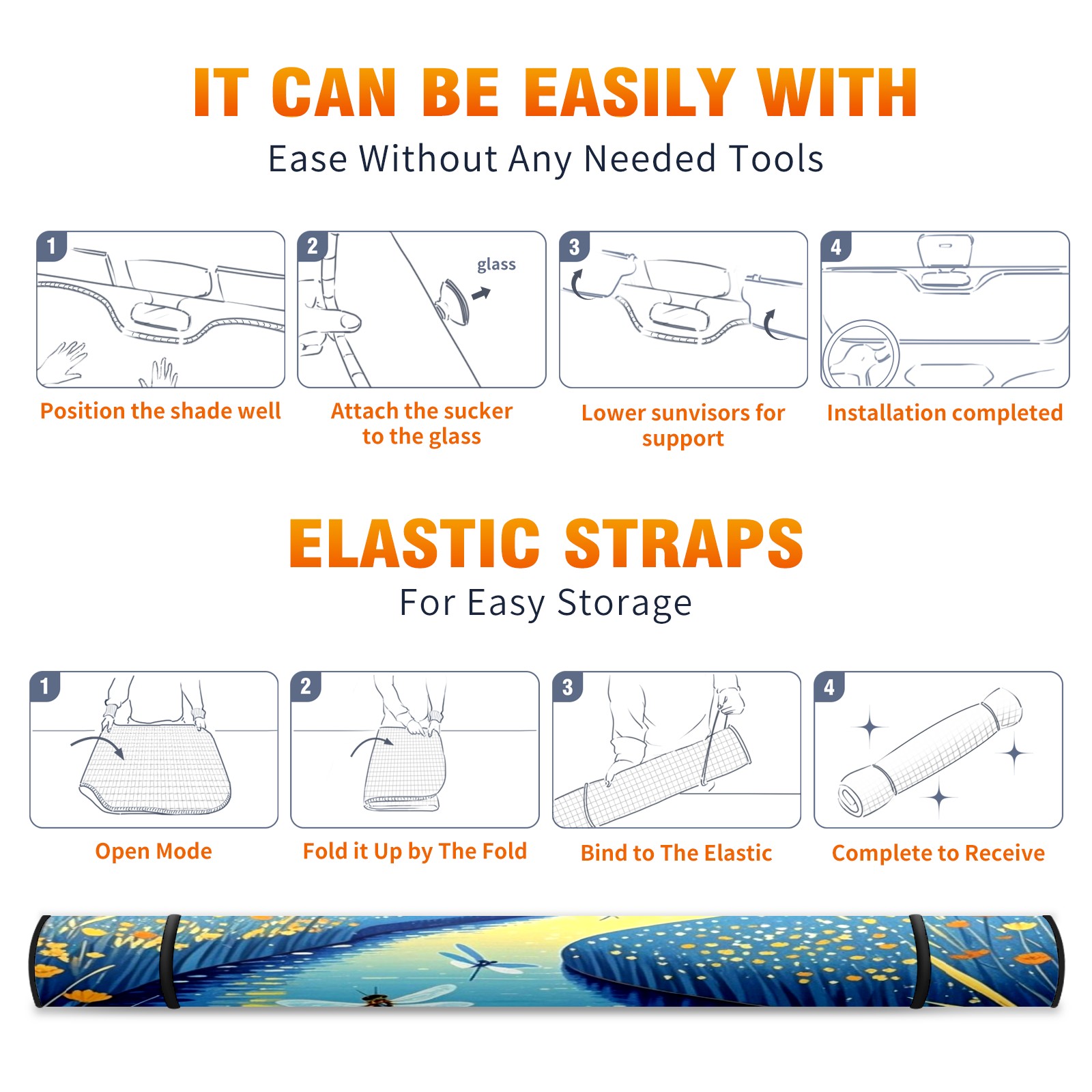 IT CAN BE EASILY WITH

Ease Without Any Needed Tools

1

Position the shade well

2

glass

Attach the sucker to the glass

3

Lower sunvisors for support

4

Installation completed

ELASTIC STRAPS

For Easy Storage

1

Open Mode

2

Fold it Up by The Fold

3

Bind to The Elastic

4

Complete to Receive