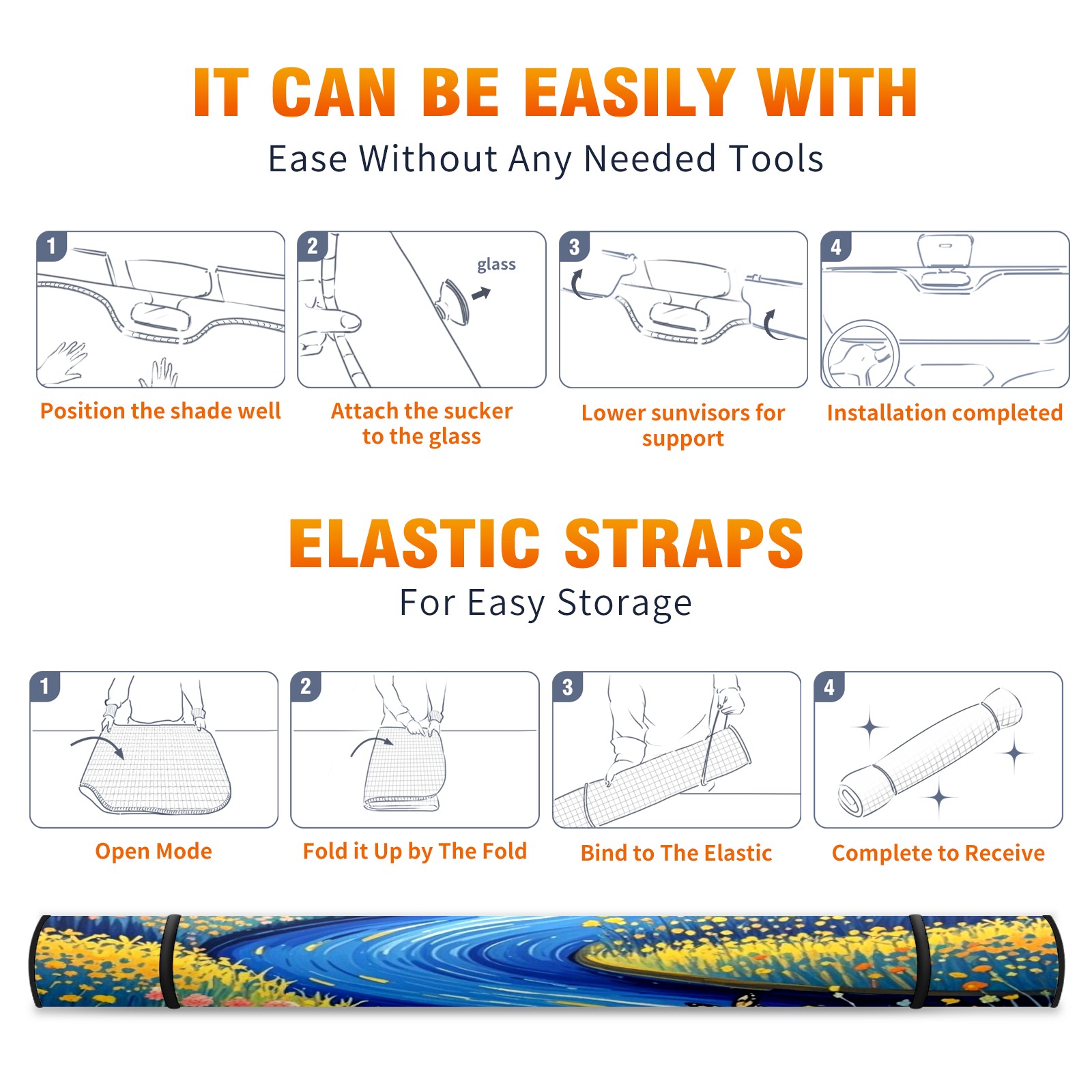 IT CAN BE EASILY WITH
Ease Without Any Needed Tools

1
Position the shade well

2
glass
Attach the sucker to the glass

3
Lower sunvisors for support

4
Installation completed

ELASTIC STRAPS
For Easy Storage

1
Open Mode

2
Fold it Up by The Fold

3
Bind to The Elastic

4
Complete to Receive