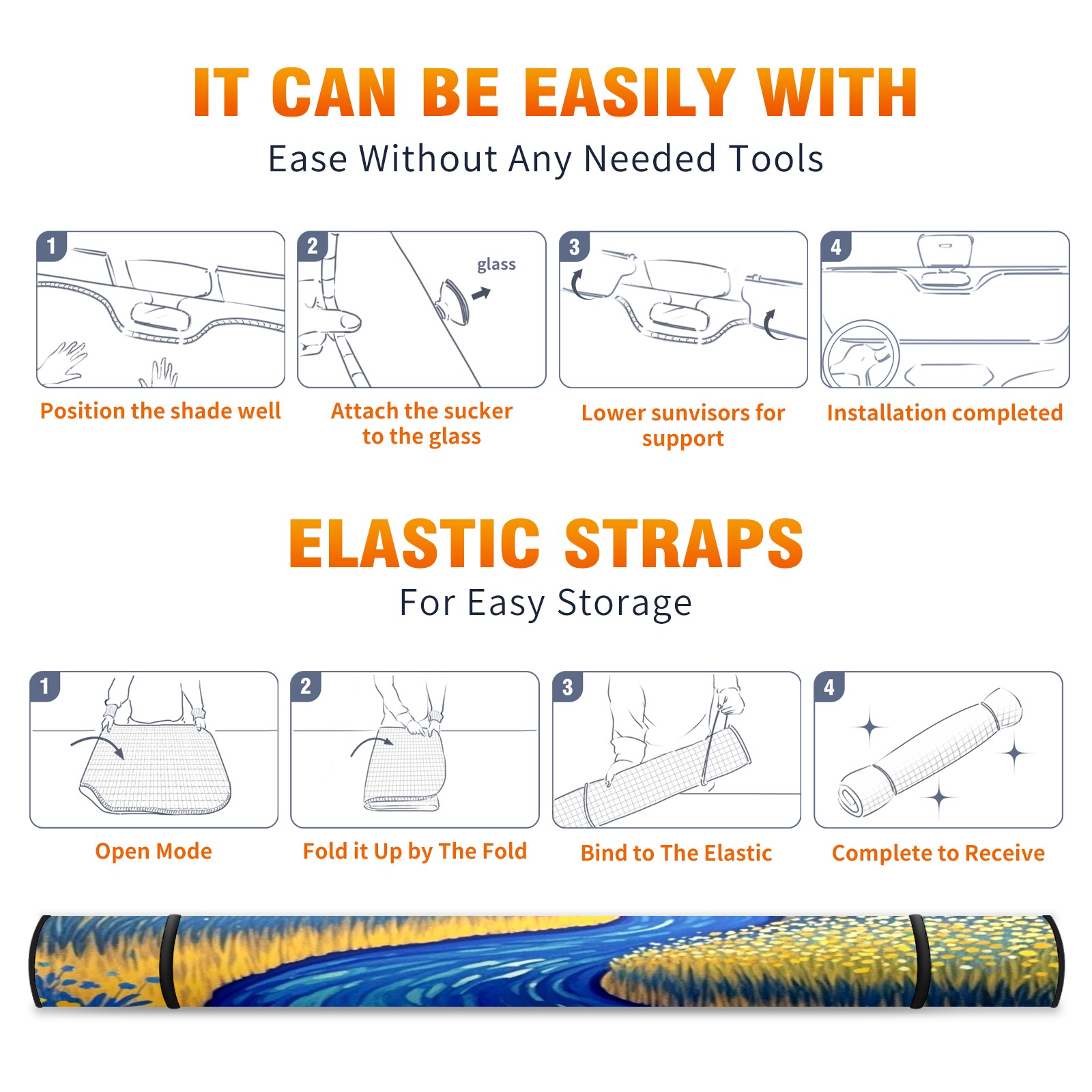 IT CAN BE EASILY WITH
Ease Without Any Needed Tools

1
Position the shade well

2
glass
Attach the sucker to the glass

3
Lower sunvisors for support

4
Installation completed

ELASTIC STRAPS
For Easy Storage

1
Open Mode

2
Fold it Up by The Fold

3
Bind to The Elastic

4
Complete to Receive