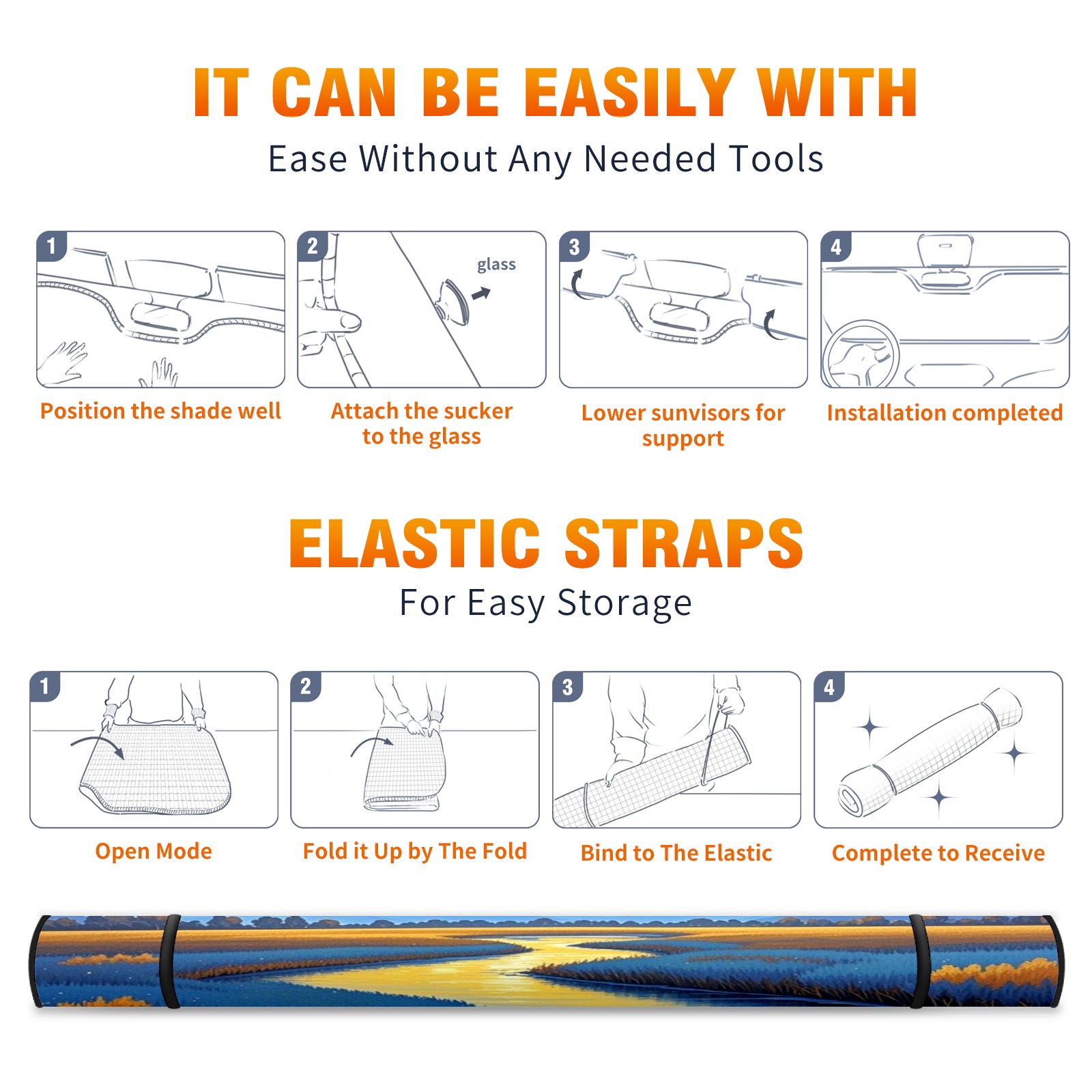 IT CAN BE EASILY WITH

Ease Without Any Needed Tools

1

Position the shade well

2

glass

Attach the sucker to the glass

3

Lower sunvisors for support

4

Installation completed

ELASTIC STRAPS

For Easy Storage

1

Open Mode

2

Fold it Up by The Fold

3

Bind to The Elastic

4

Complete to Receive