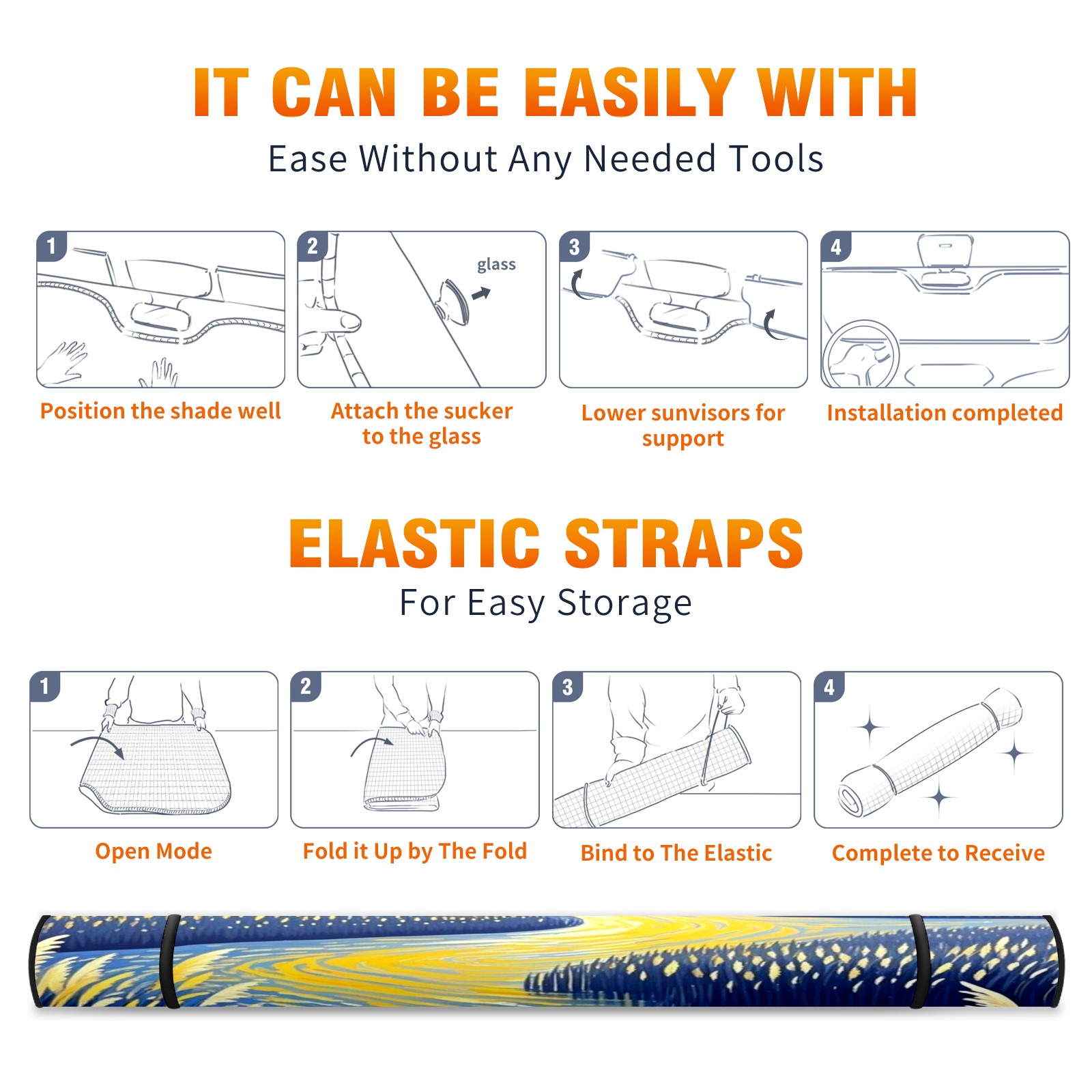 IT CAN BE EASILY WITH
Ease Without Any Needed Tools

1
Position the shade well

2
glass
Attach the sucker to the glass

3
Lower sunvisors for support

4
Installation completed

ELASTIC STRAPS
For Easy Storage

1
Open Mode

2
Fold it Up by The Fold

3
Bind to The Elastic

4
Complete to Receive