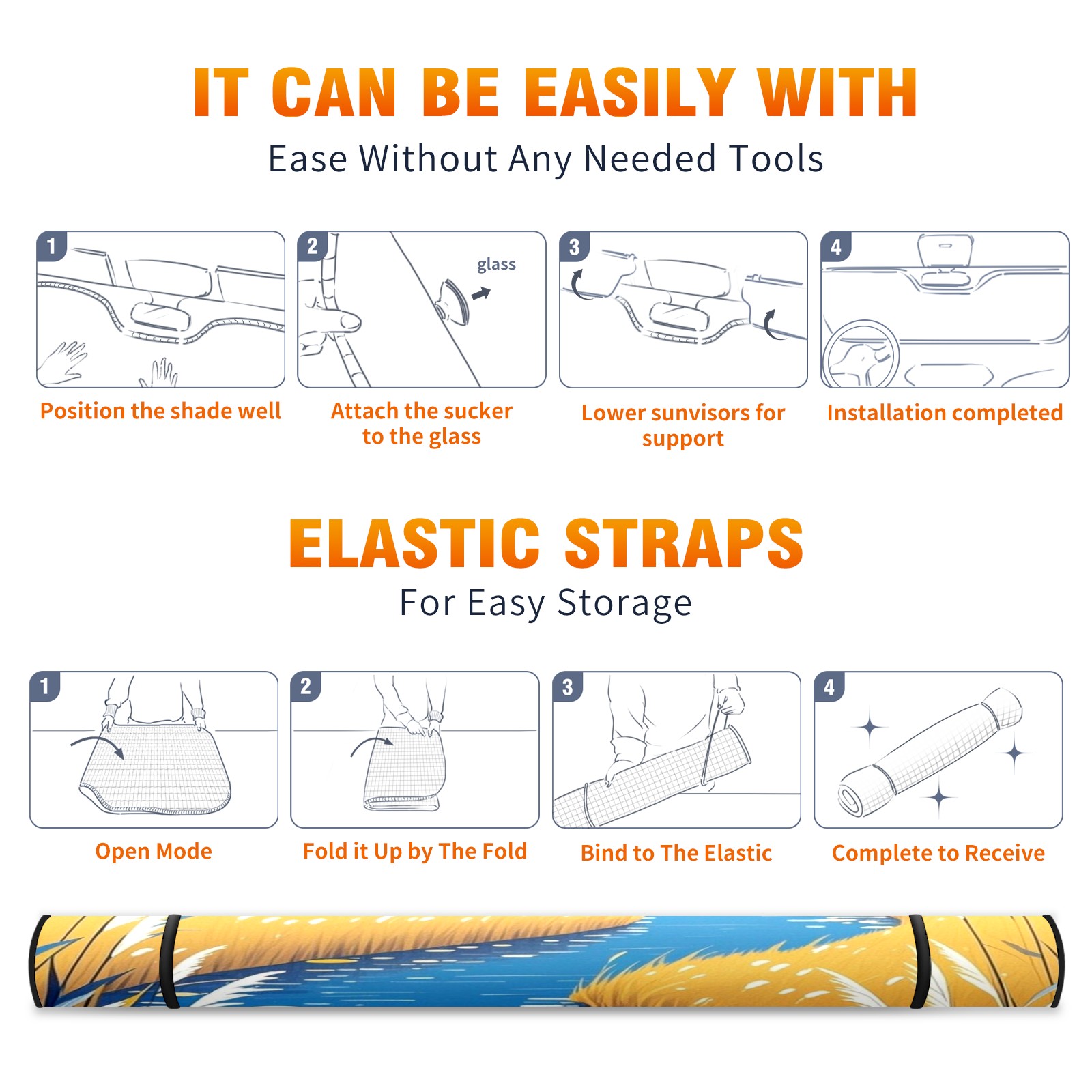 IT CAN BE EASILY WITH

Ease Without Any Needed Tools

1

Position the shade well

2

glass

Attach the sucker to the glass

3

Lower sunvisors for support

4

Installation completed

ELASTIC STRAPS

For Easy Storage

1

Open Mode

2

Fold it Up by The Fold

3

Bind to The Elastic

4

Complete to Receive