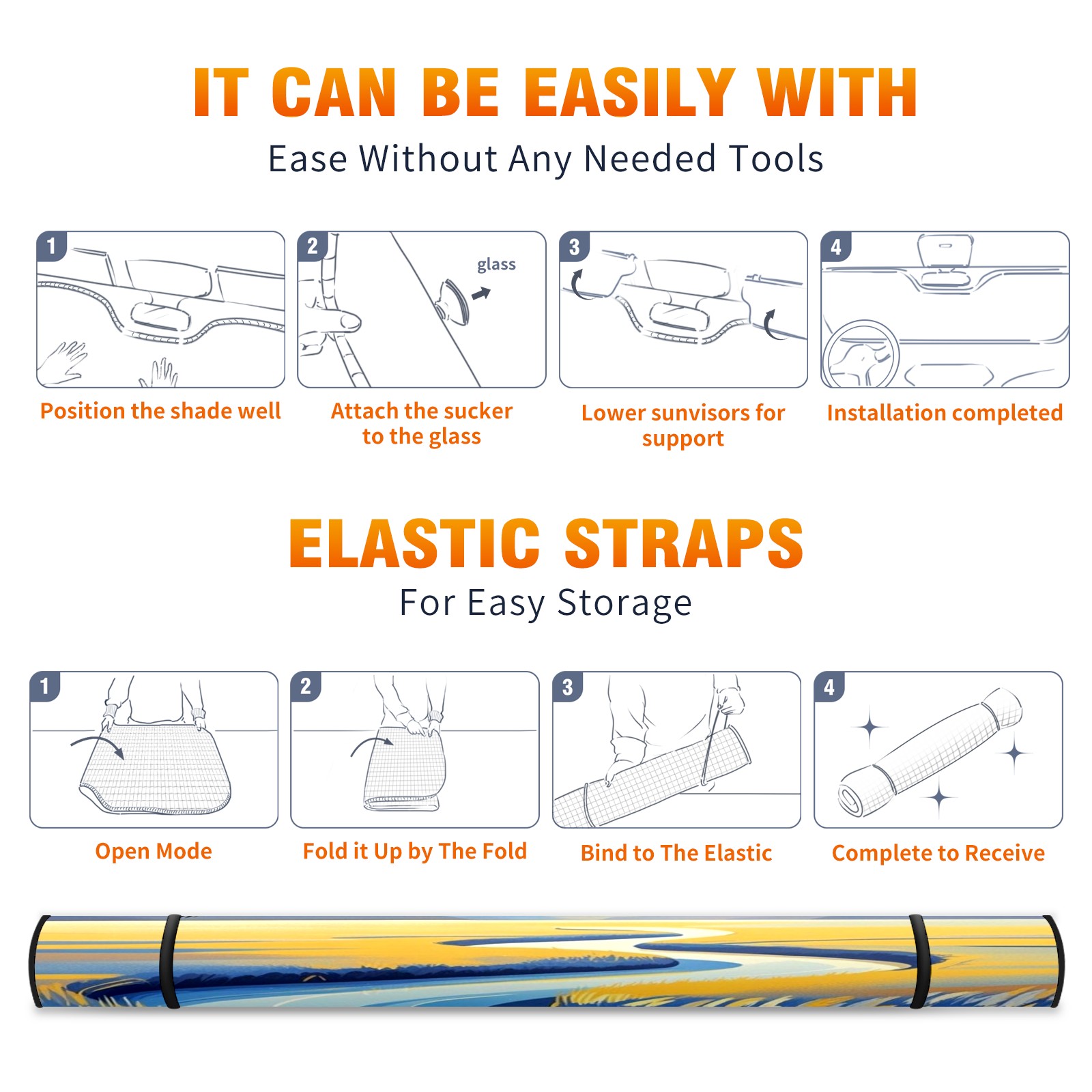 IT CAN BE EASILY WITH

Ease Without Any Needed Tools

1

Position the shade well

2

glass

Attach the sucker to the glass

3

Lower sunvisors for support

4

Installation completed

ELASTIC STRAPS

For Easy Storage

1

Open Mode

2

Fold it Up by The Fold

3

Bind to The Elastic

4

Complete to Receive